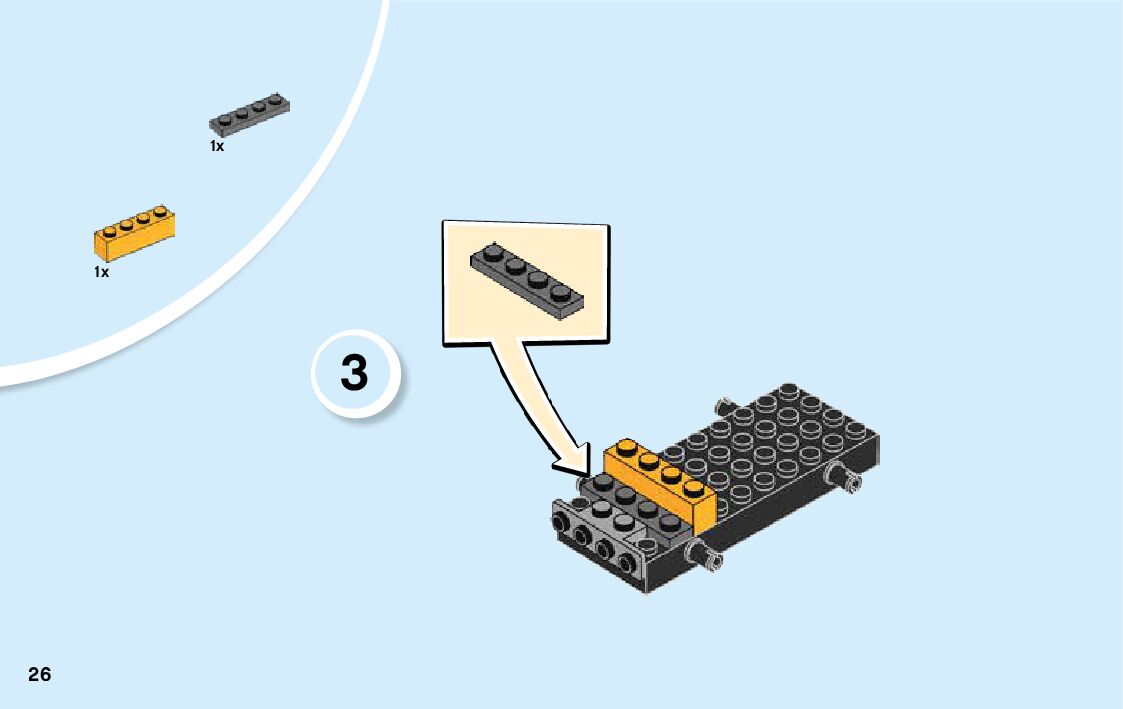 1x

1x

3

26