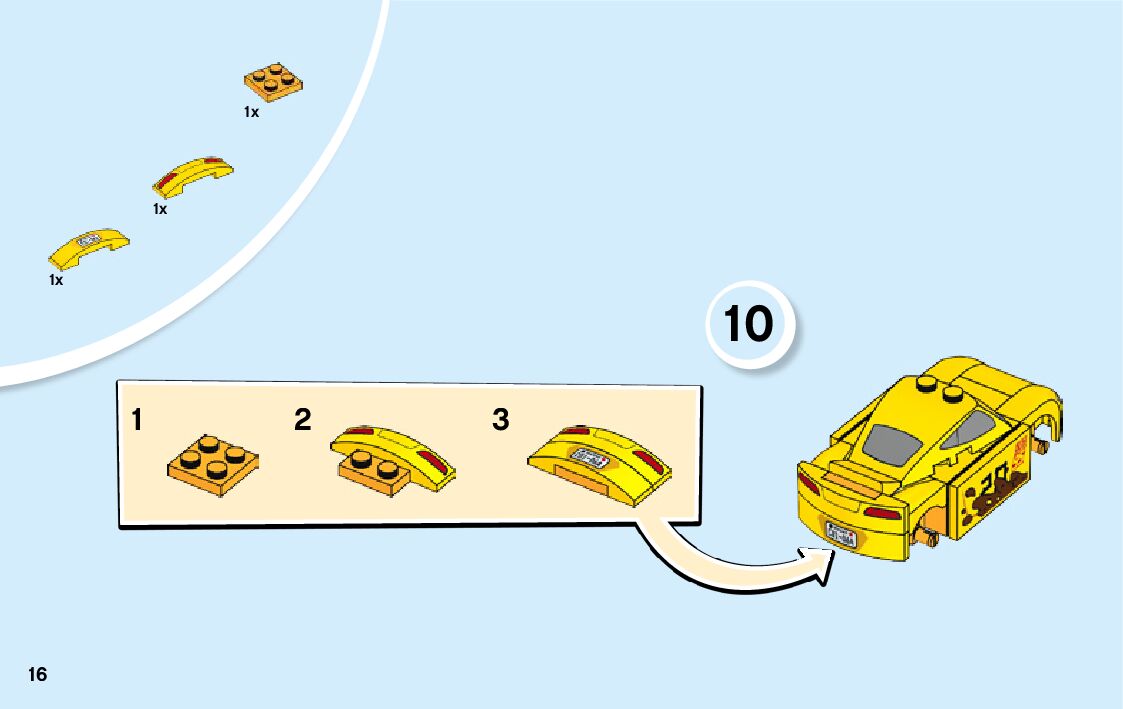 1x

1x

1x

10

1

2

3

16