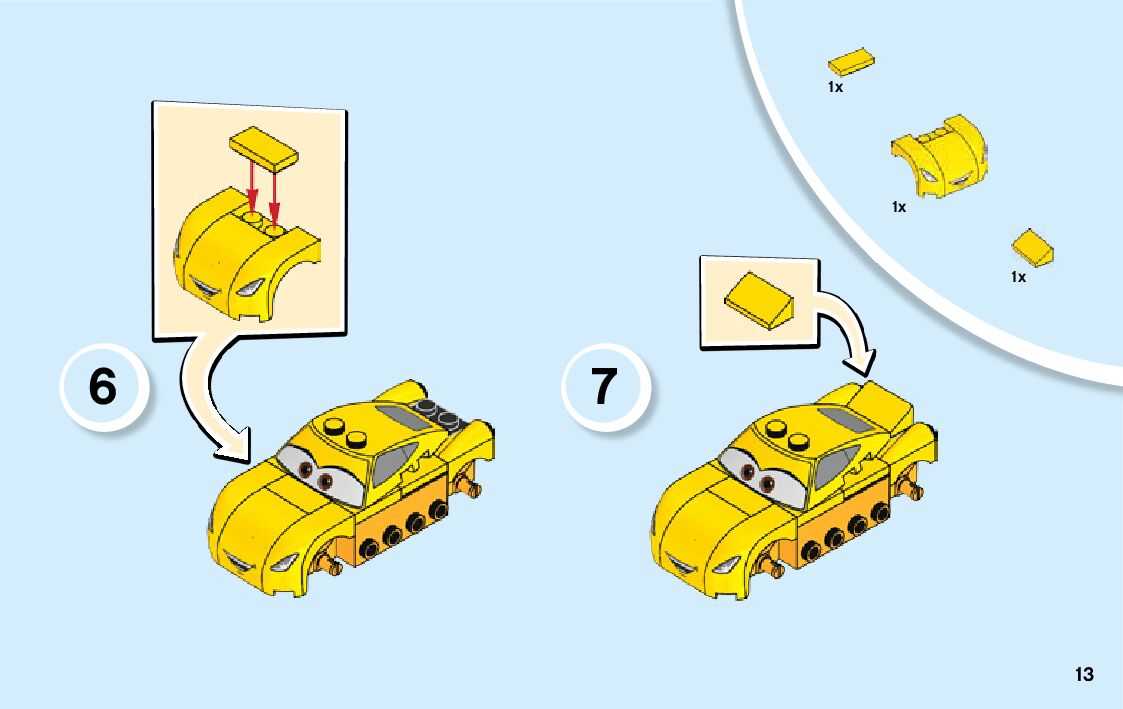 1x

1x

1x

6

7

13