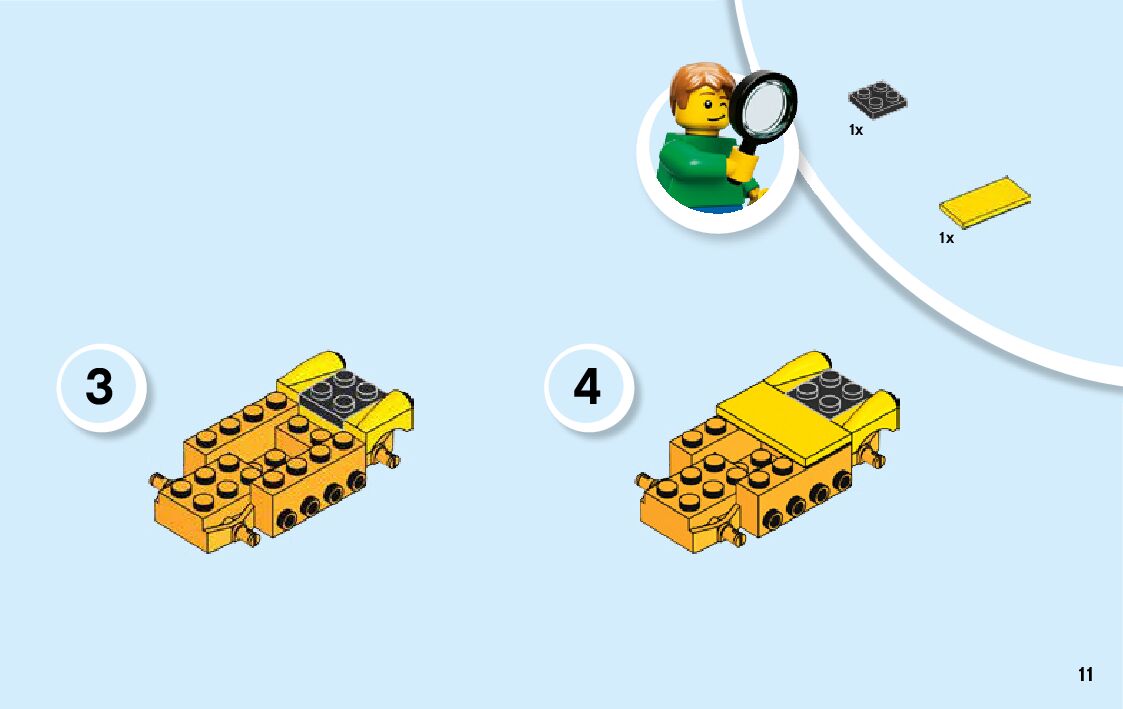 1x

1x

3

4

11