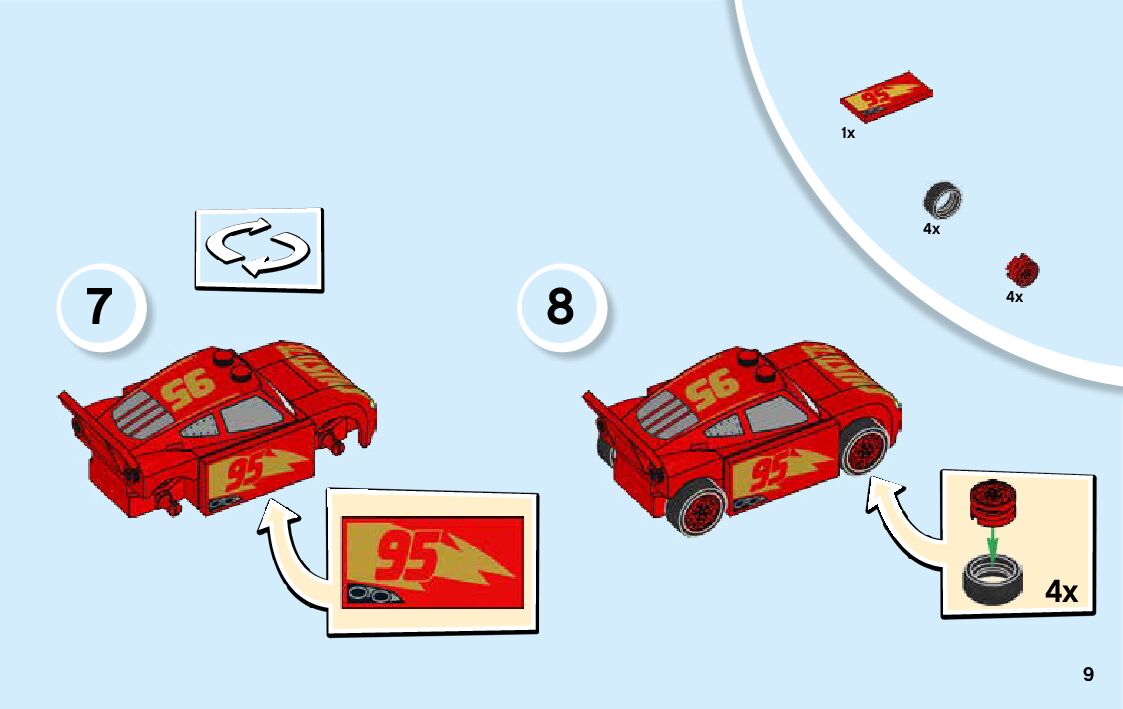 1x

4x

4x

7

95

95

95

8

95

95

4x

9