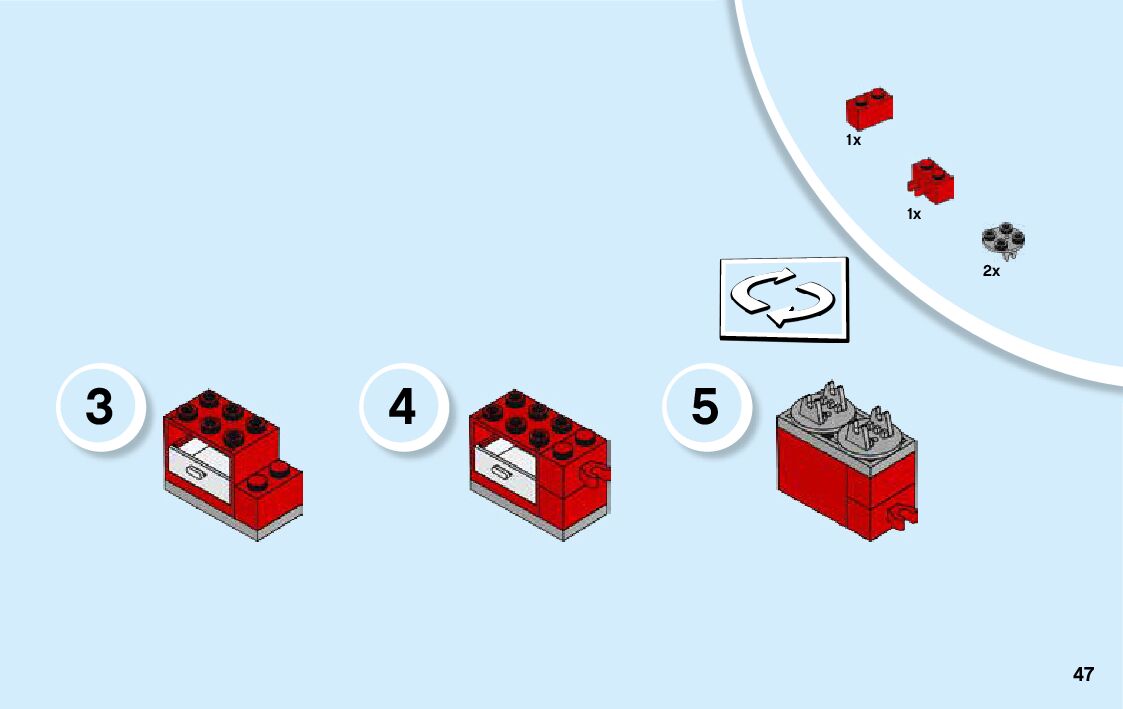 1x

1x

2x

3

4

5

47