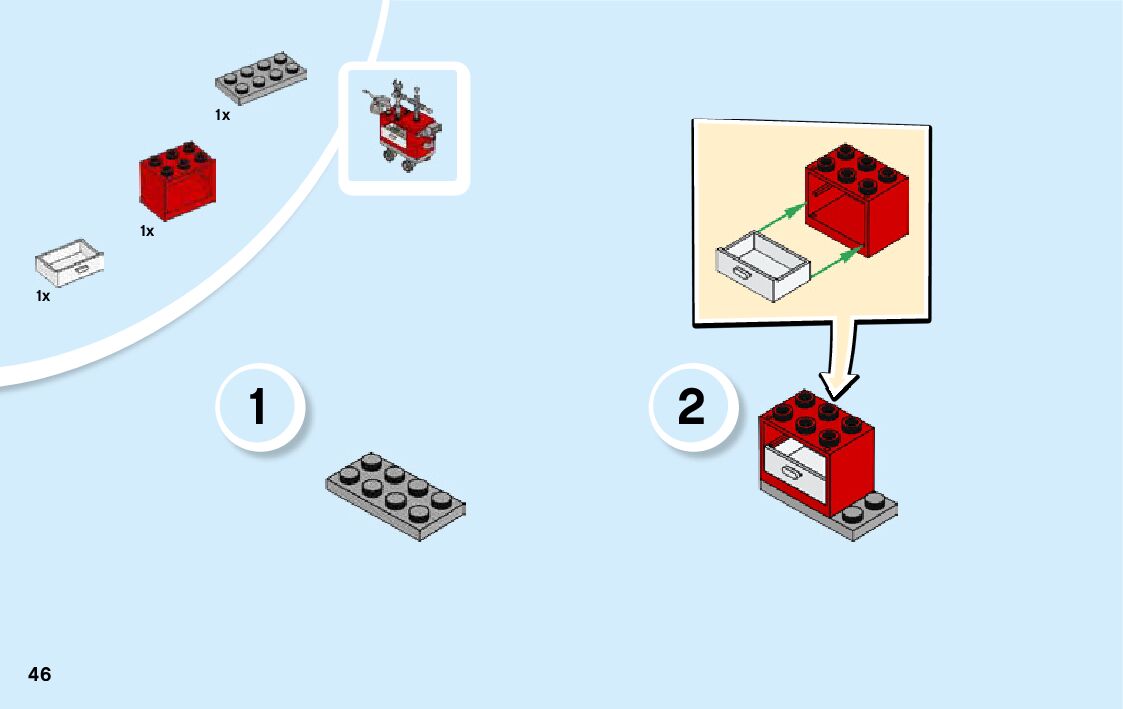 1x

1x

1x

1

2

46