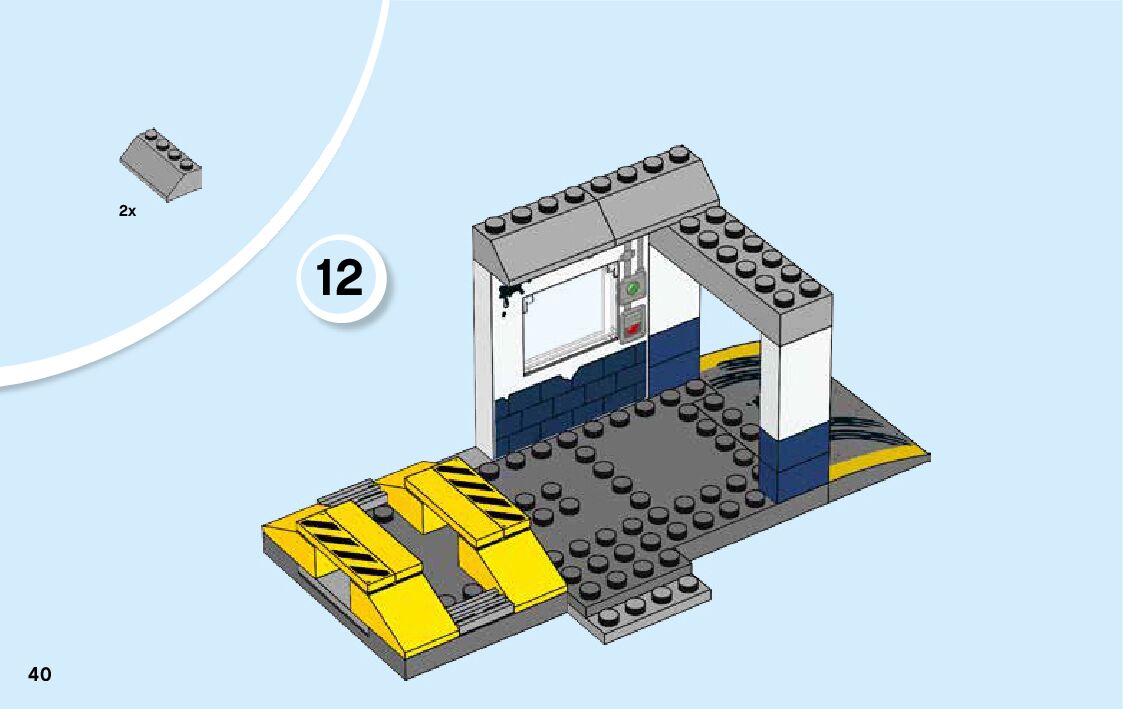 2x

12

40