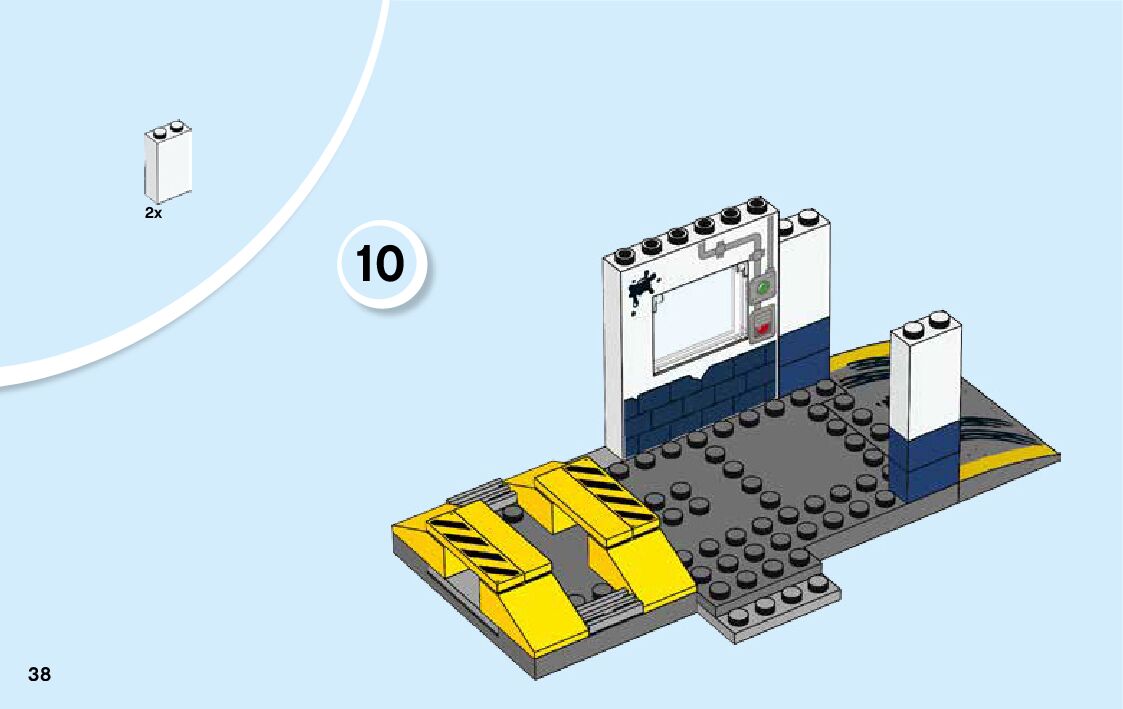 2x

10

38