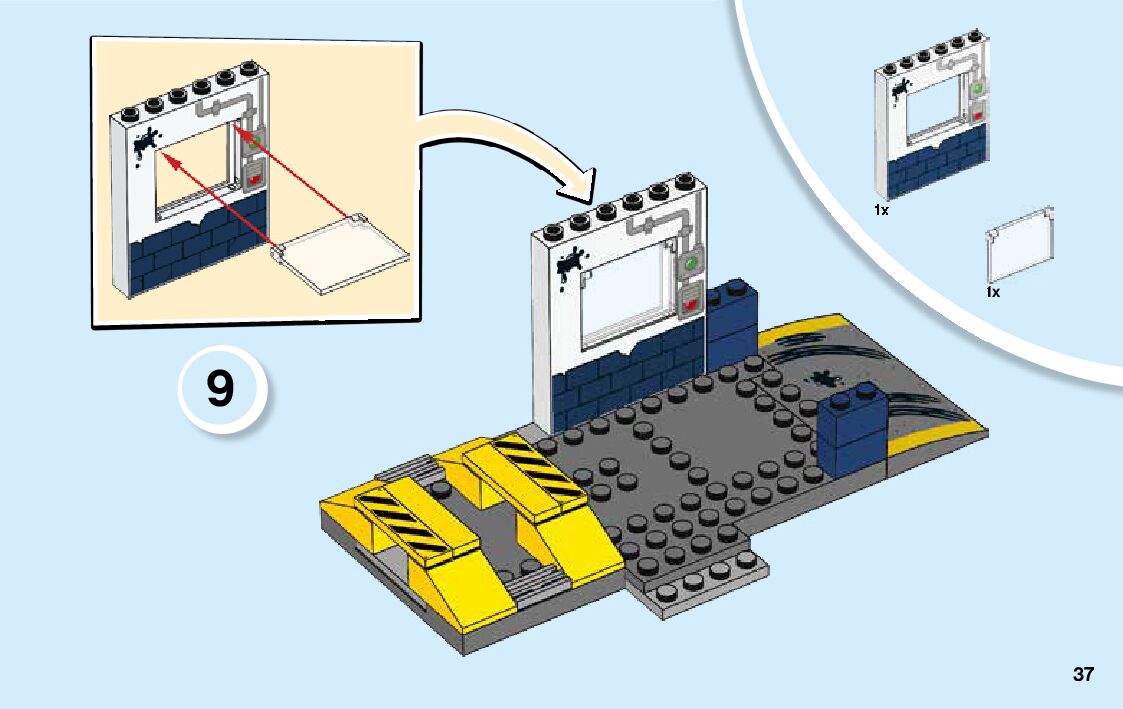 1x

1x

9

37