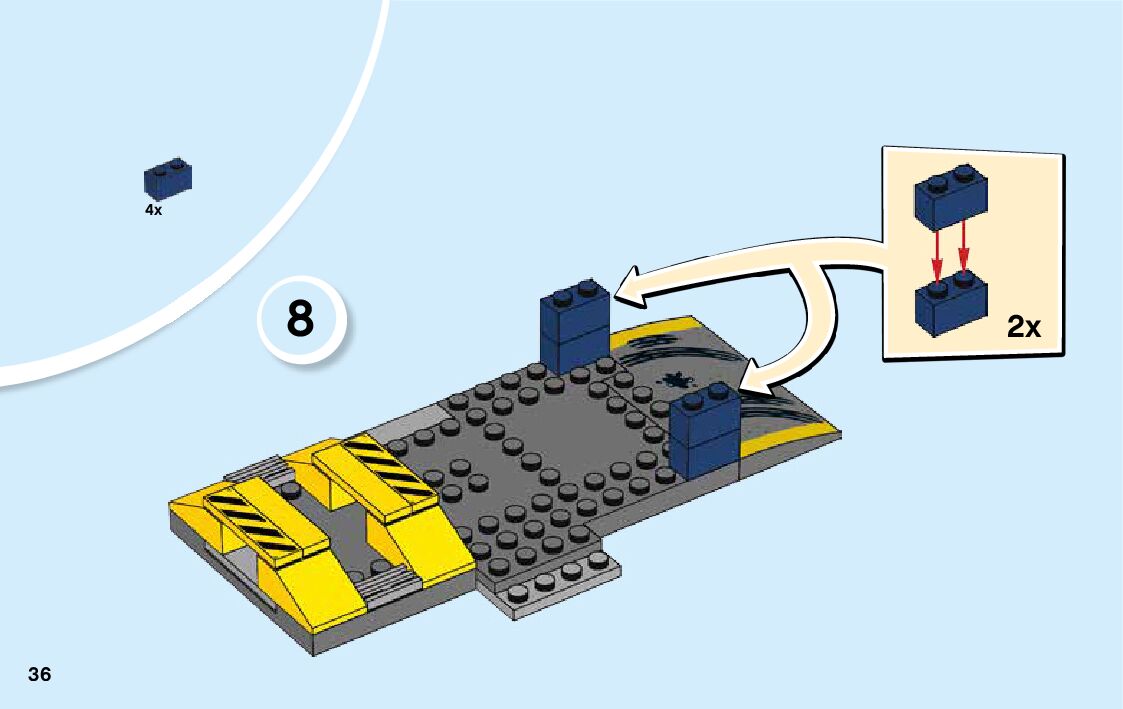 4x

8

2x

36