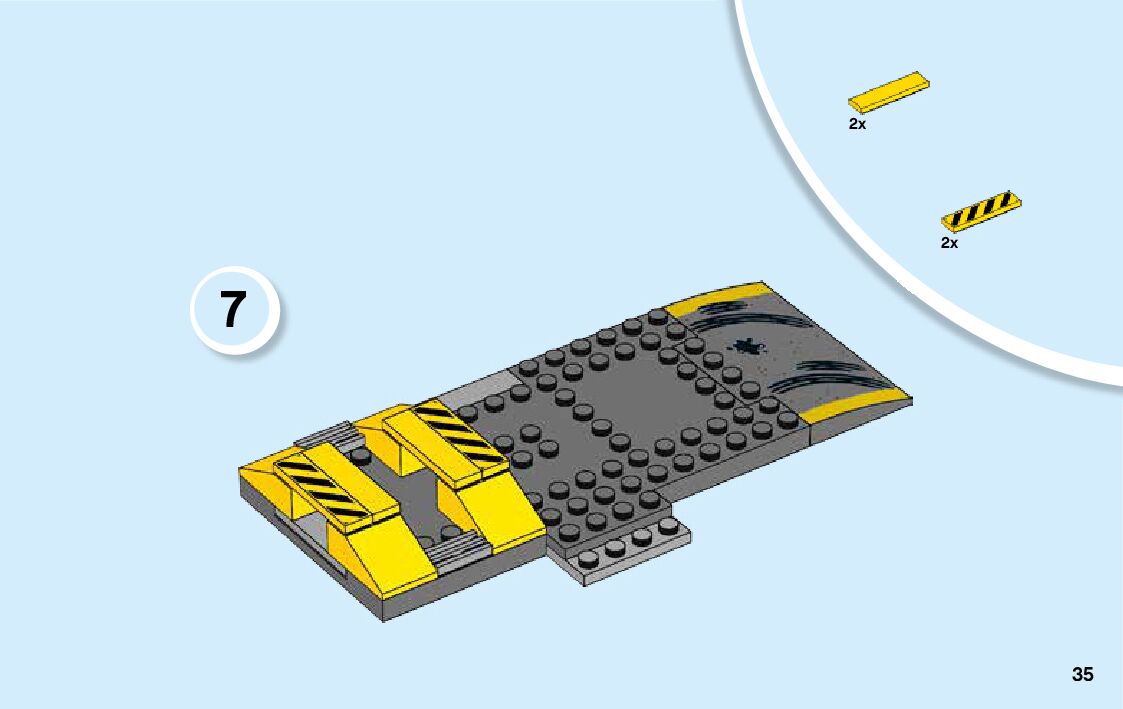 2x

2x

7

35