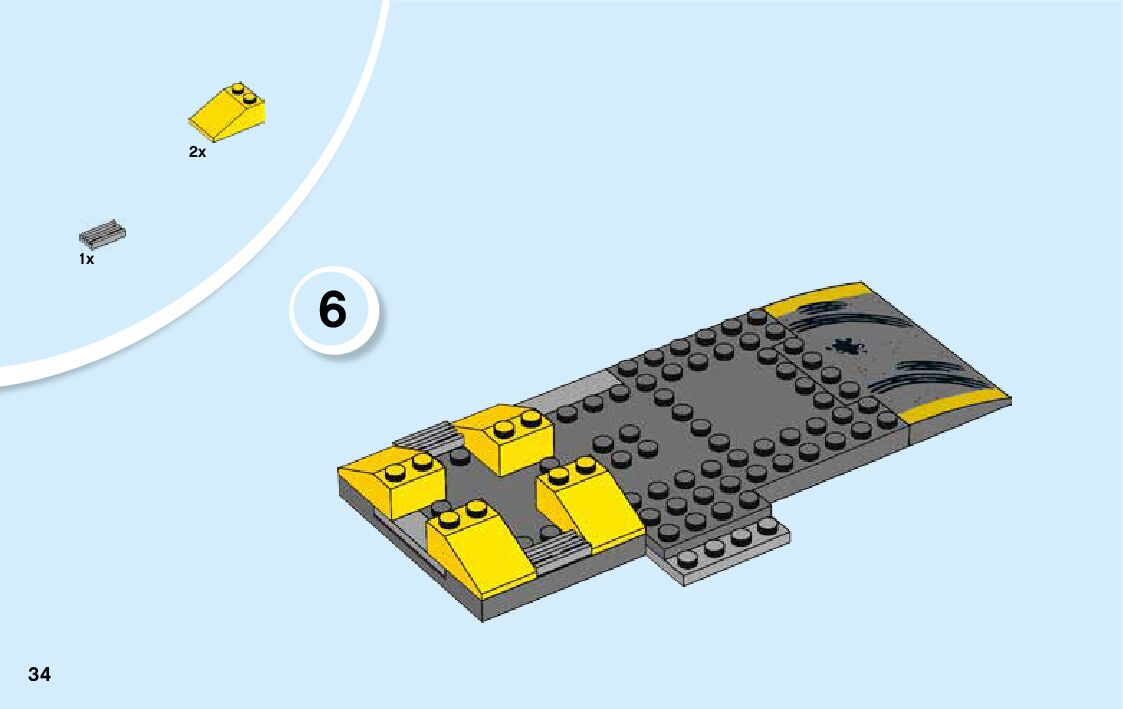 2x

1x

6

34