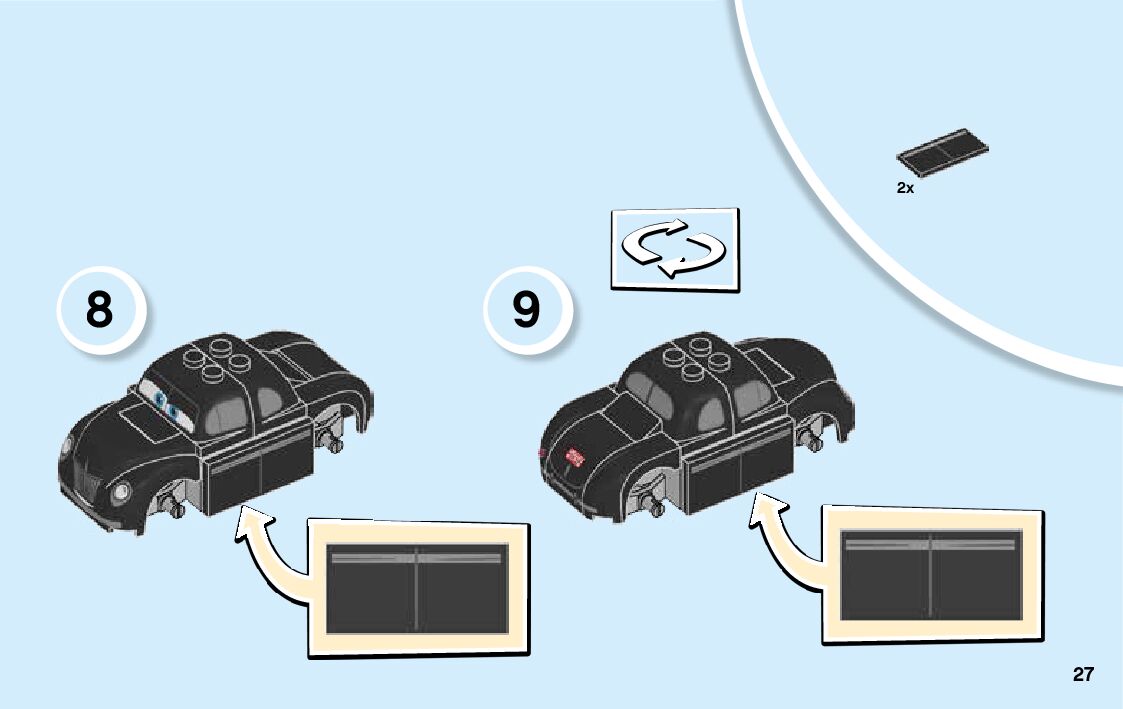 2x

8

9

27