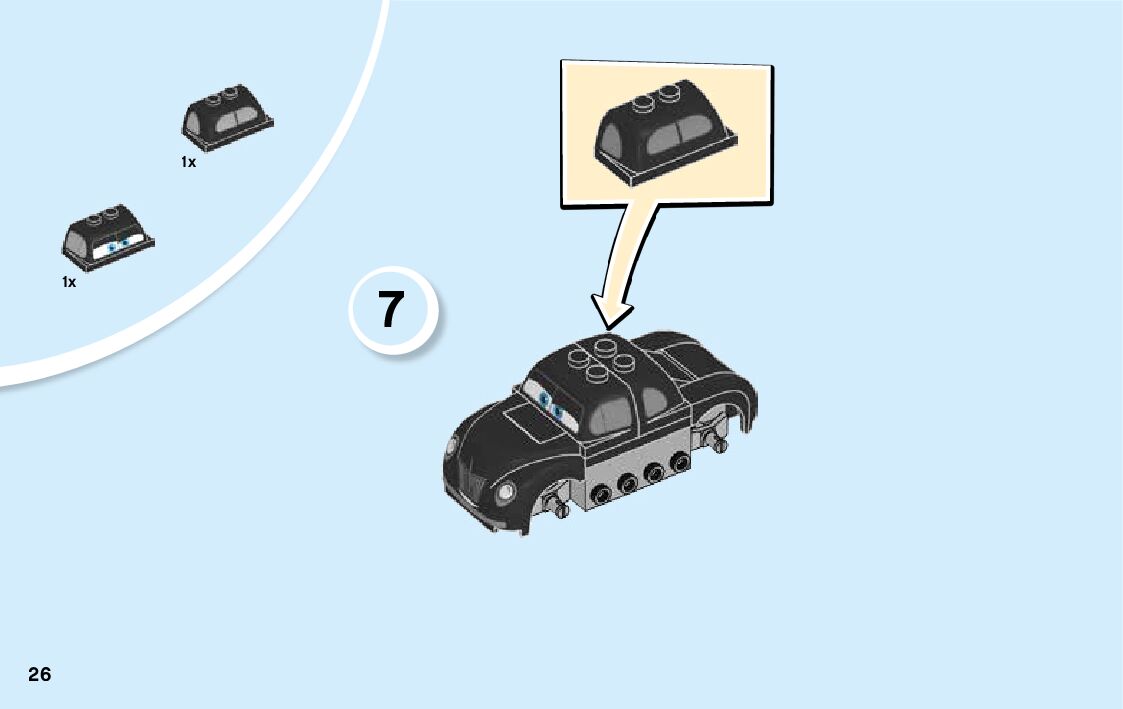 1x

1x

7

26