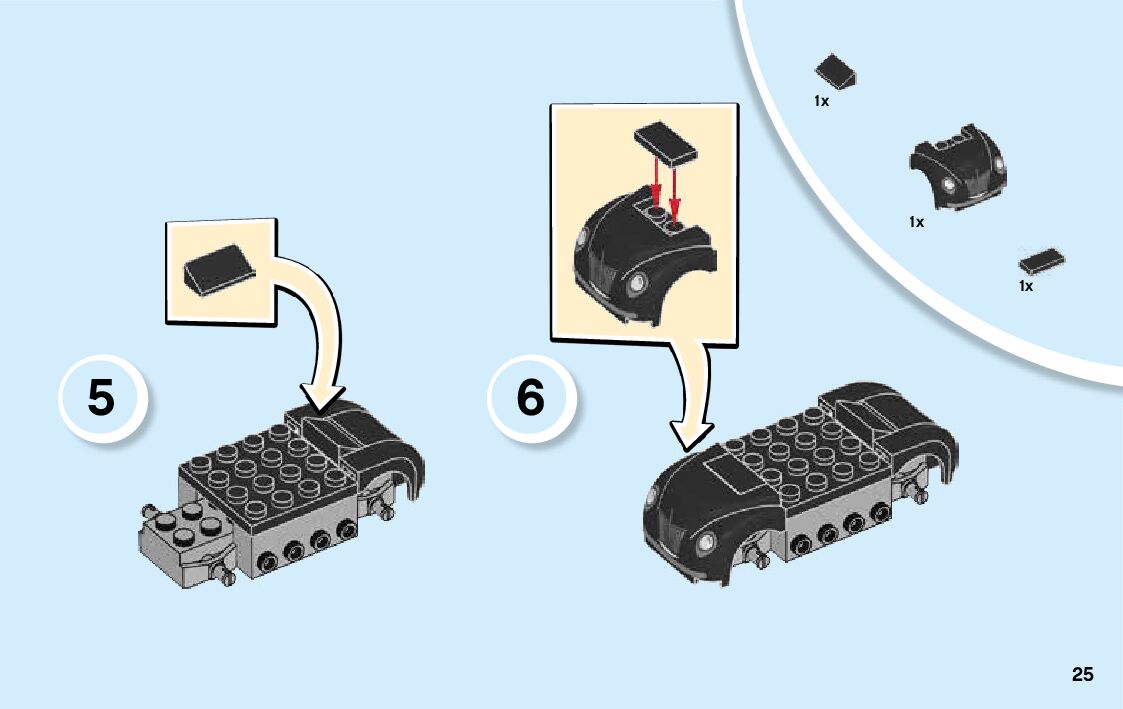 1x

1x

1x

5

6

25