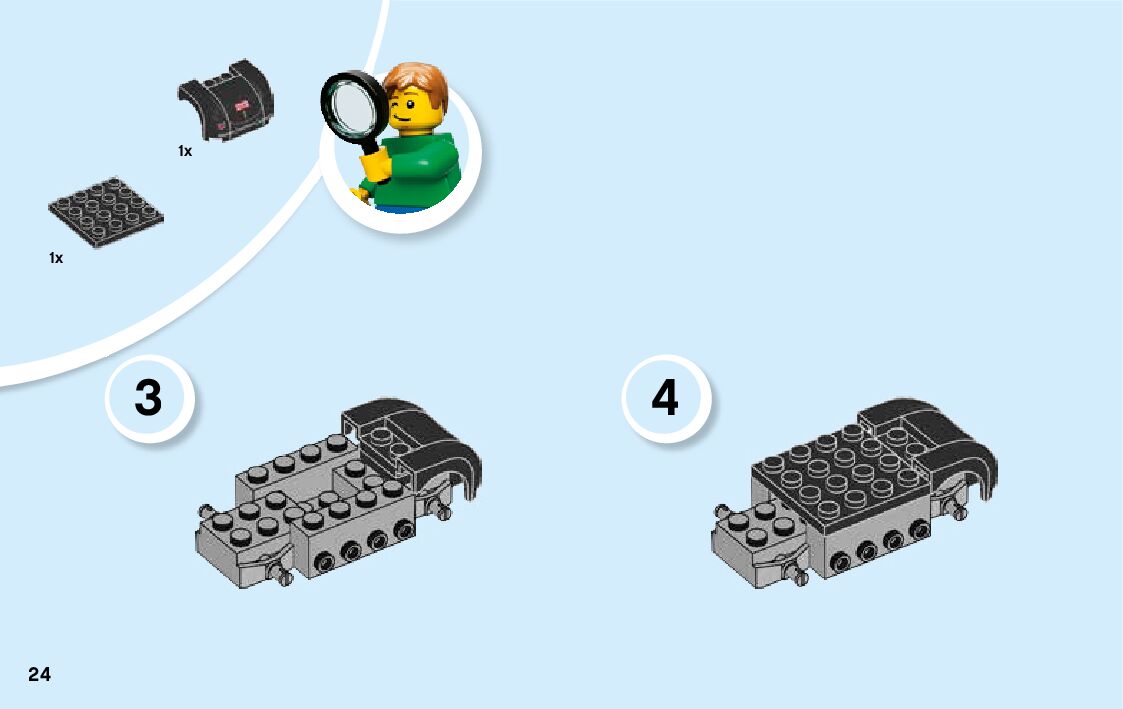 1x

1x

3

4

24