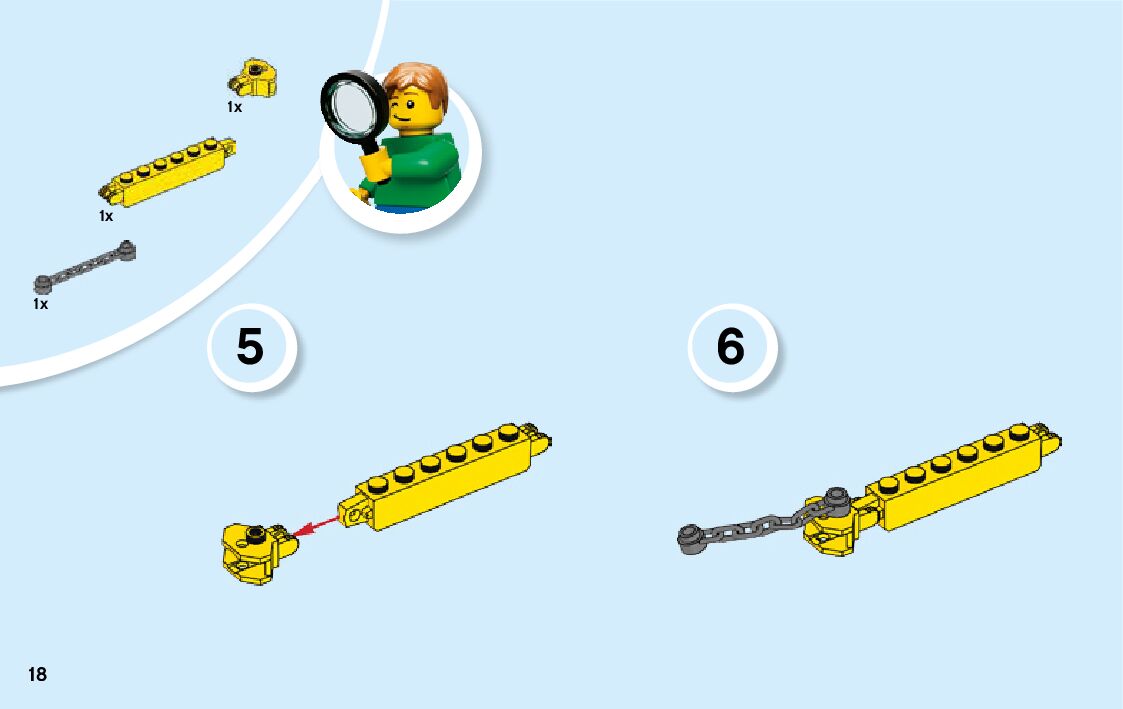 1x

1x

1x

5

6

18