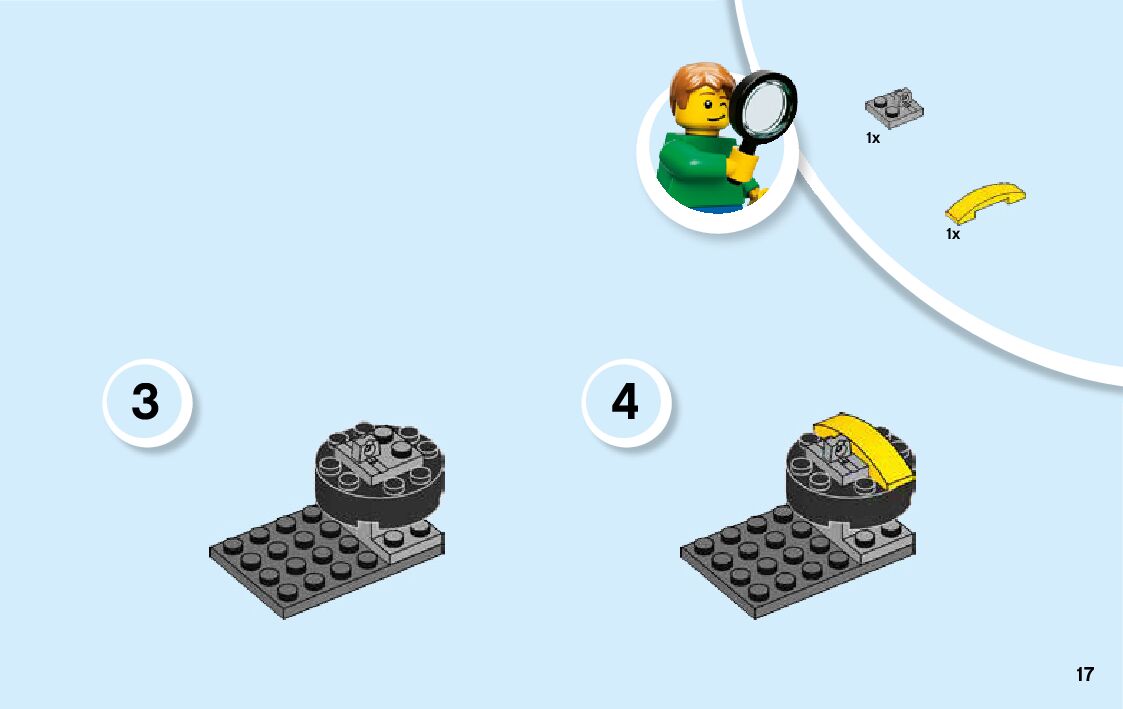 1x

1x

3

4

17