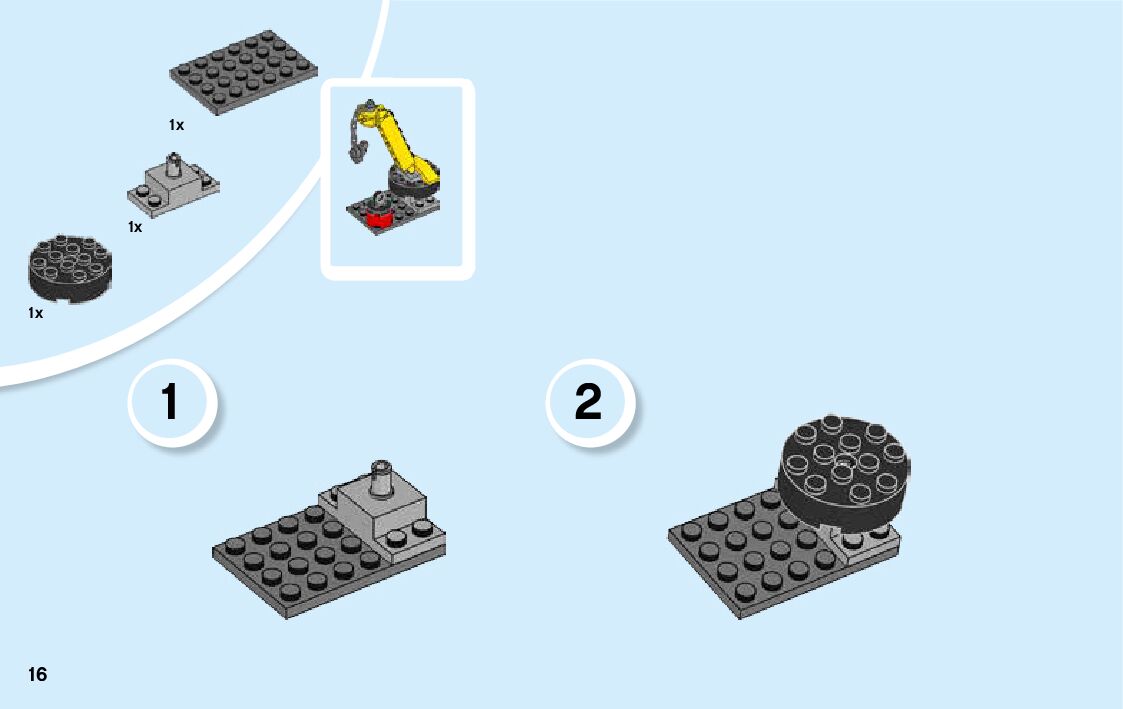 1x

1x

1x

1

2

16