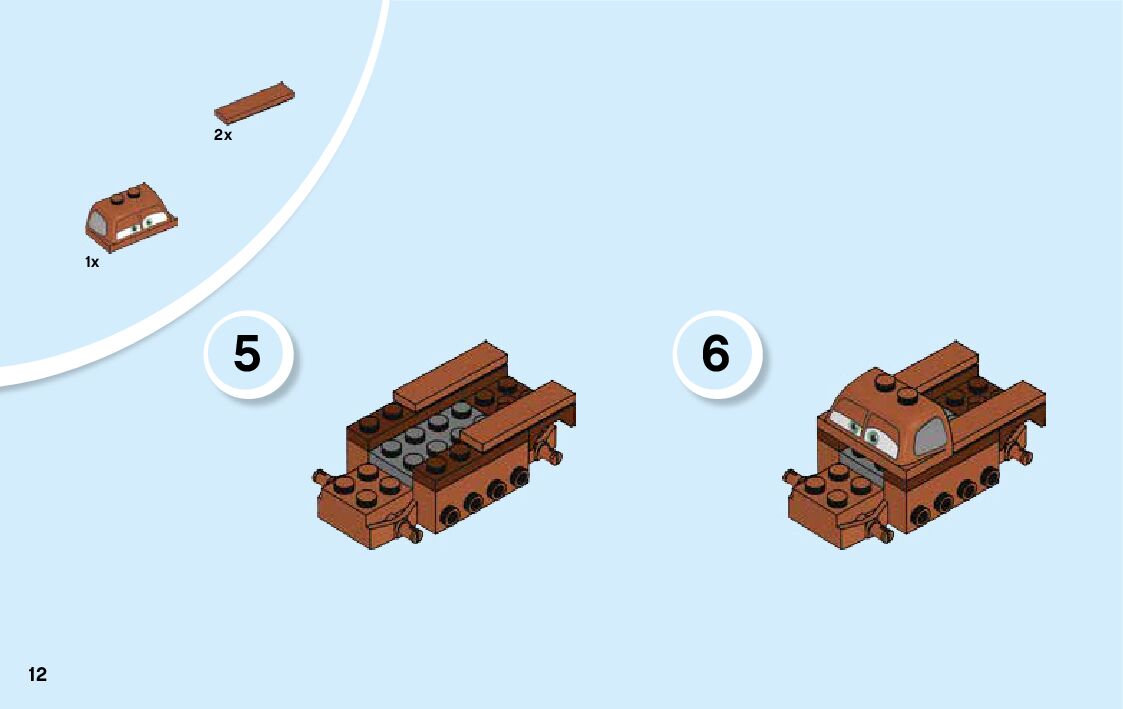 2x

1x

5

6

12