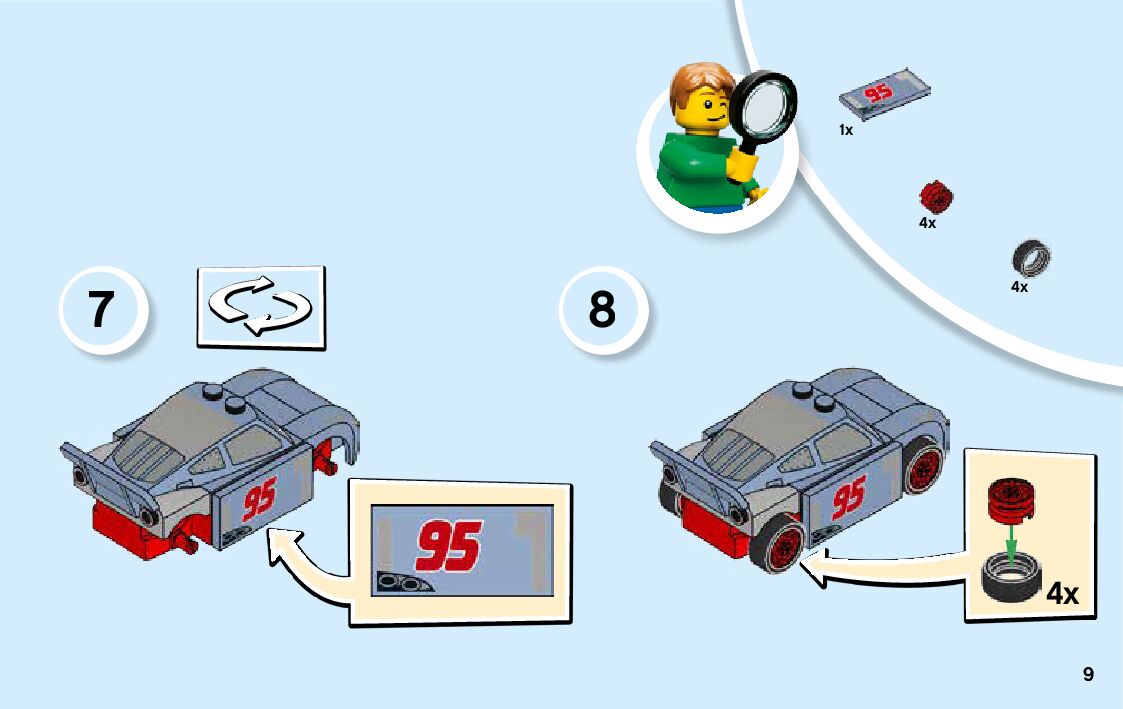 95
1x
4x
4x
7
8
95
95
95
4x
9