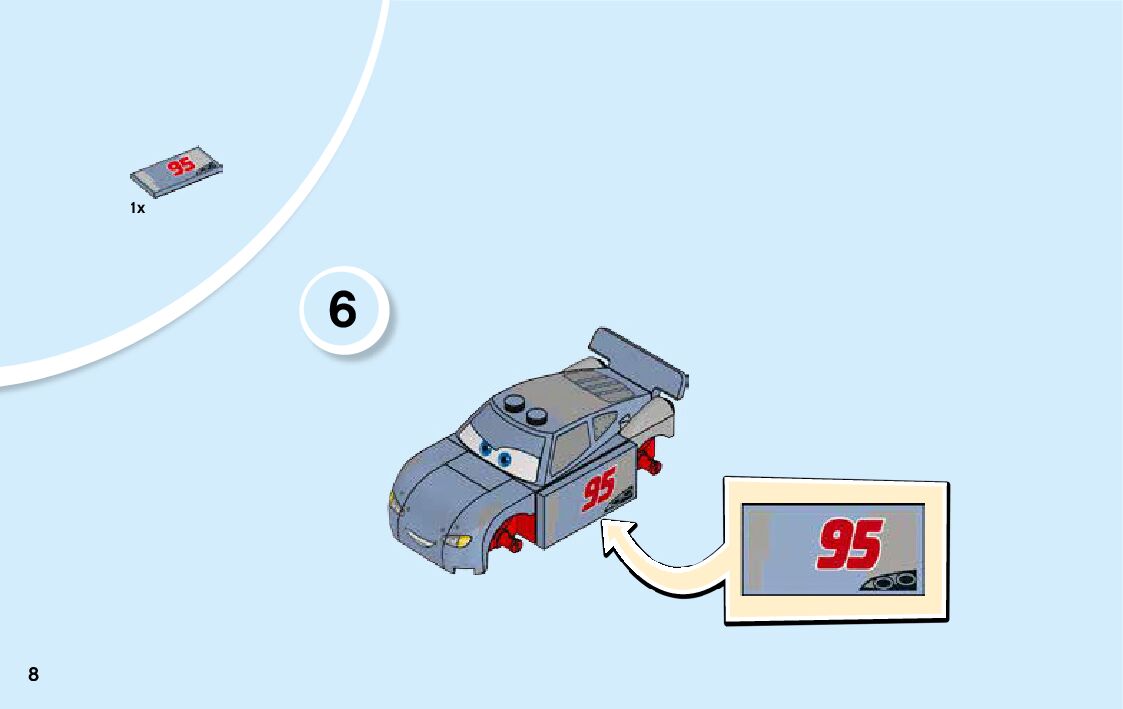 95

1x

6

95

95

8