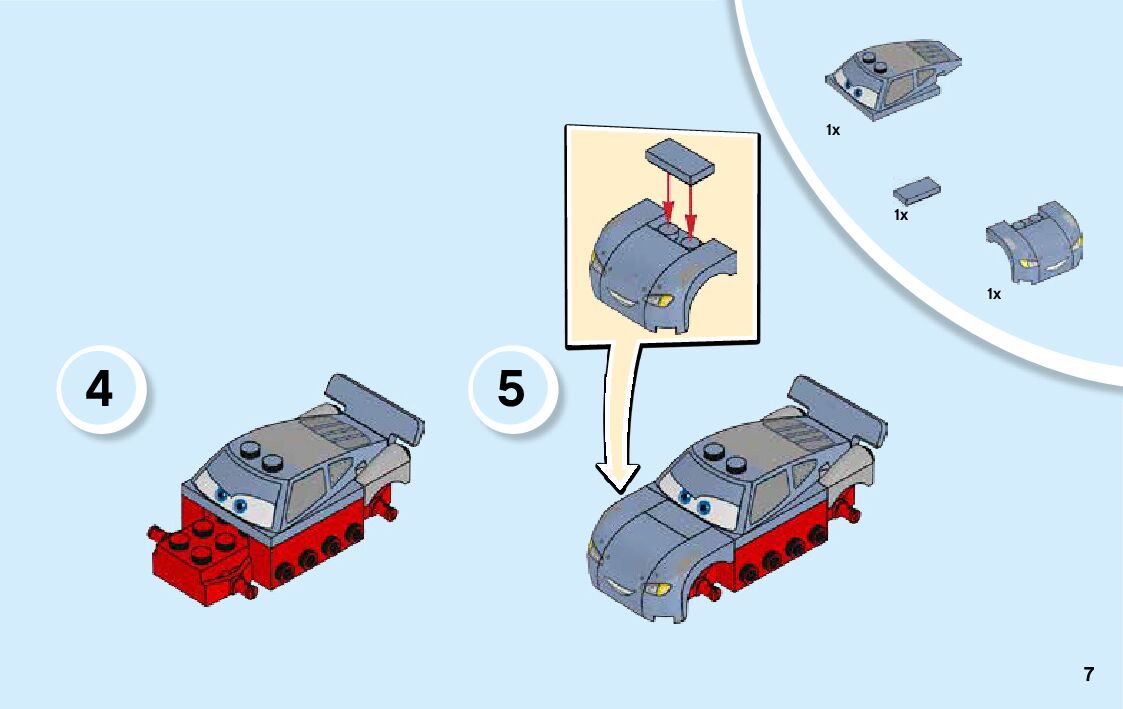 1x

1x

1x

4

5

7