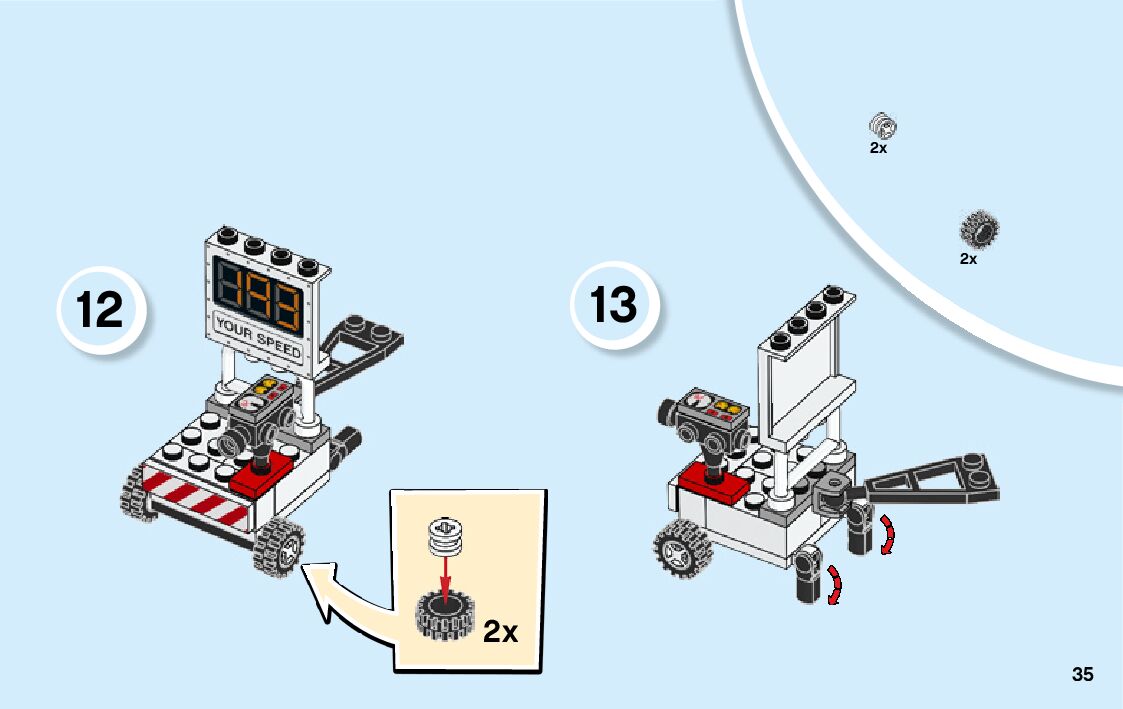 2x

2x

12

YOUR SPEED

2x

13

35