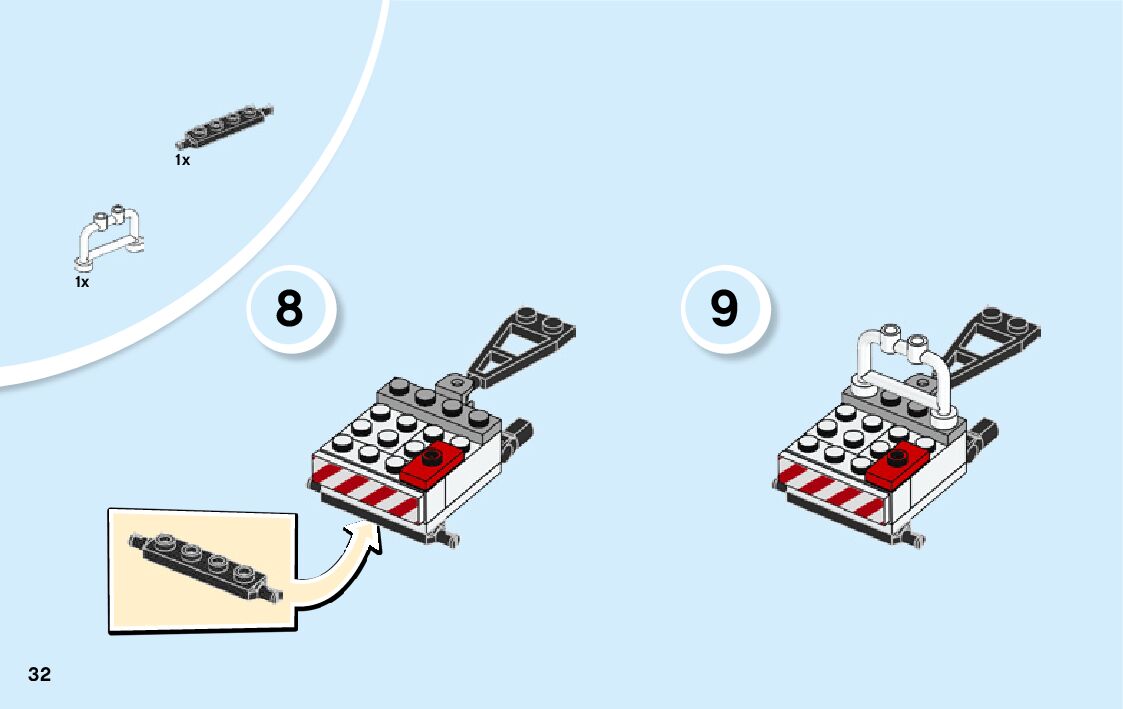 1x

1x

8

9

32