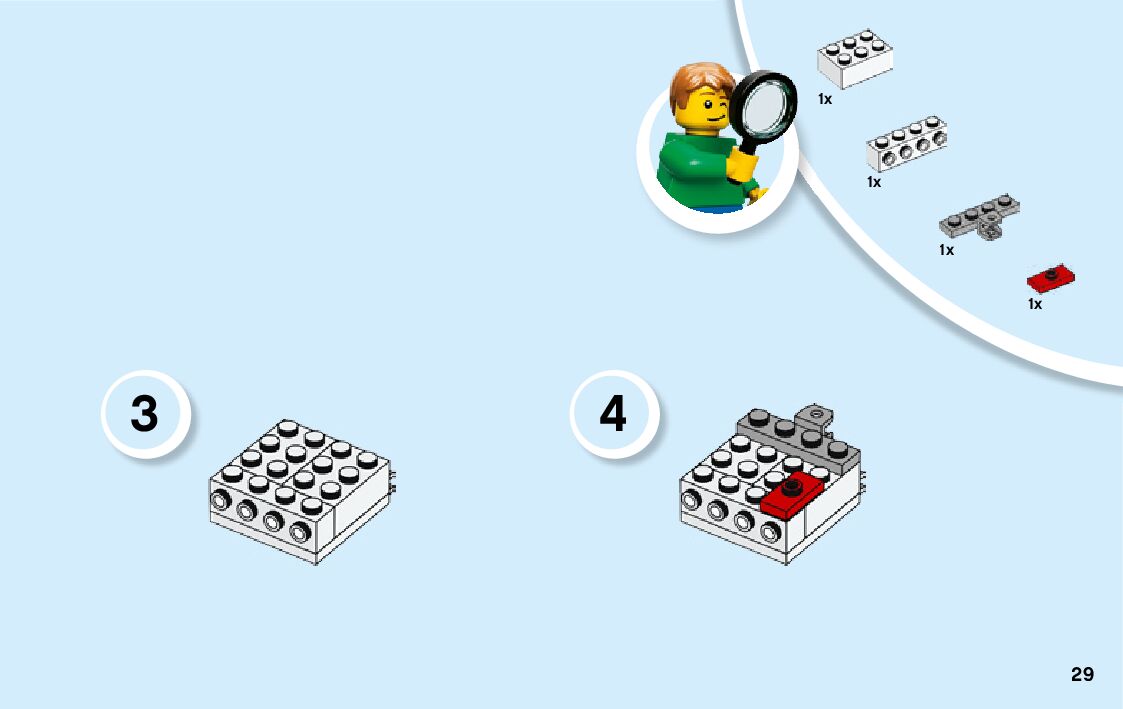 1x

1x

1x

1x

3

4

29