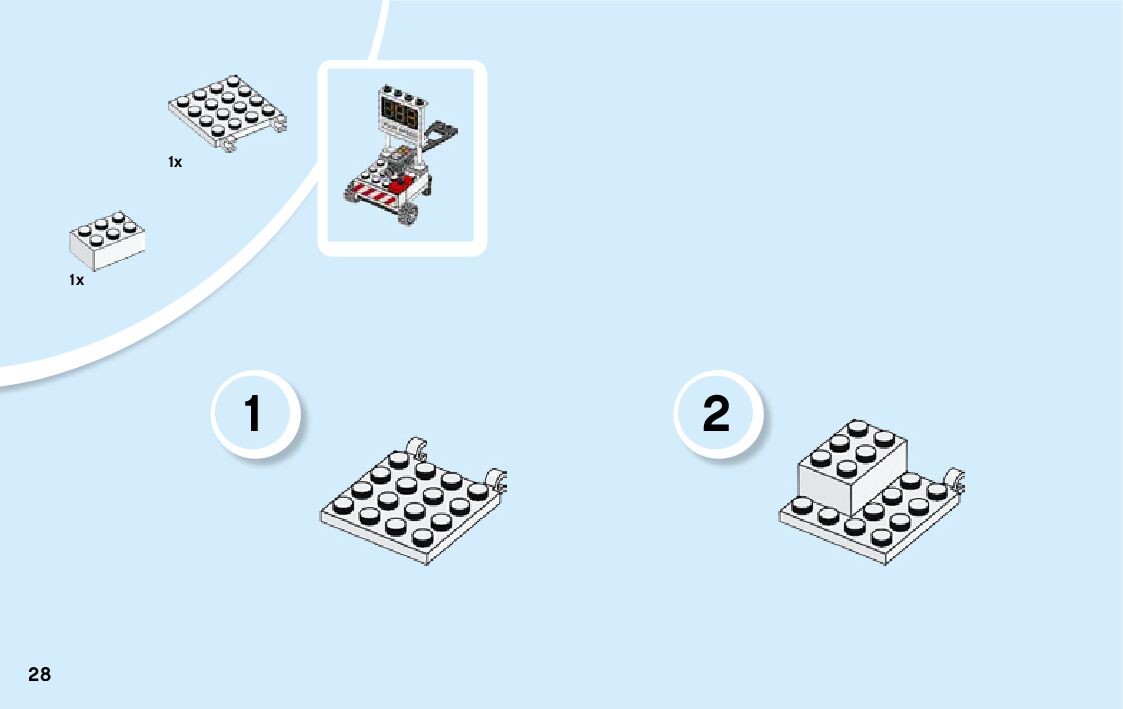 1x

1x

1

2

28