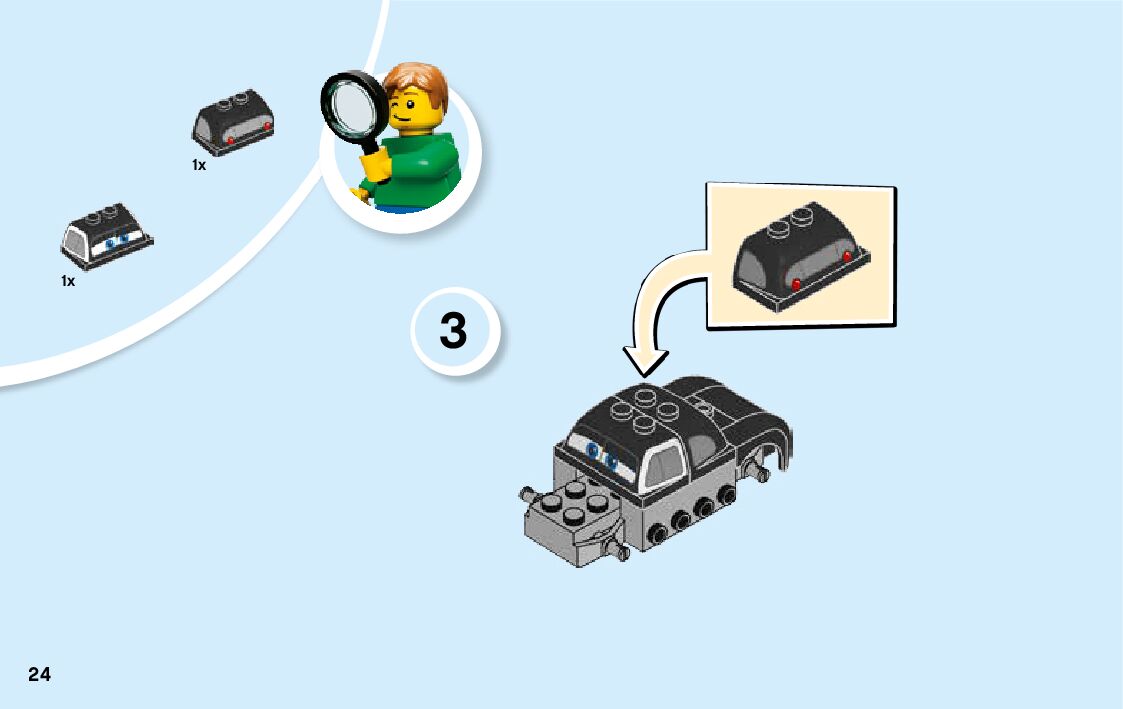 1x

1x

3

24