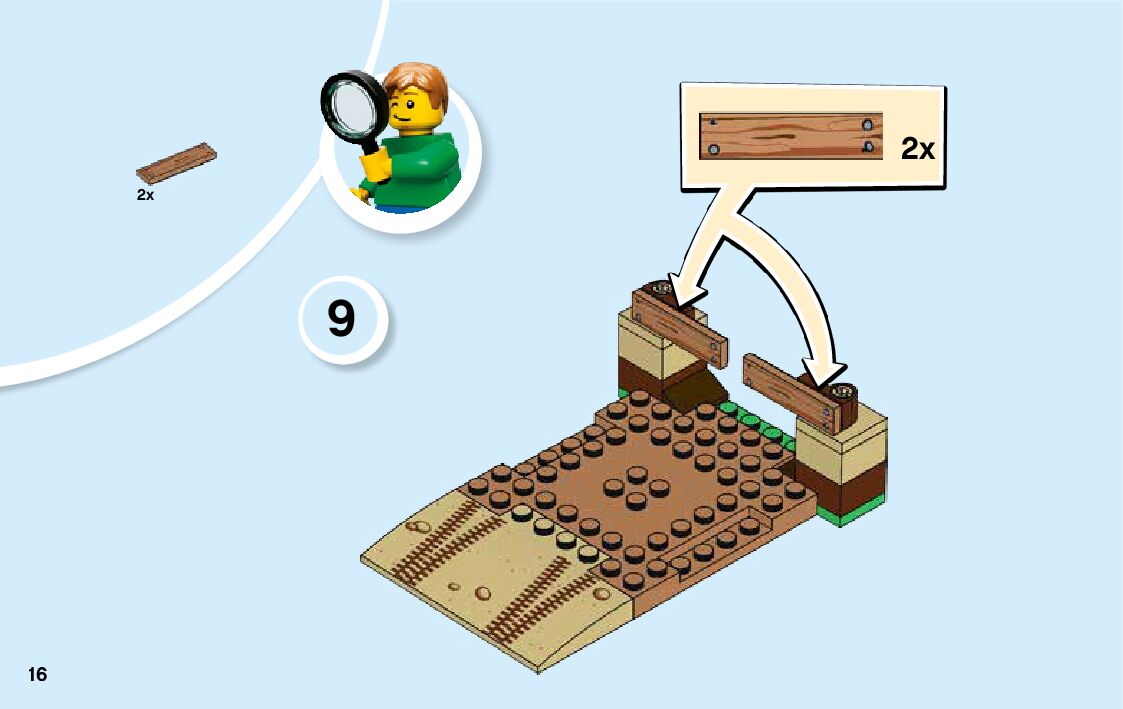 2x

9

2x

16