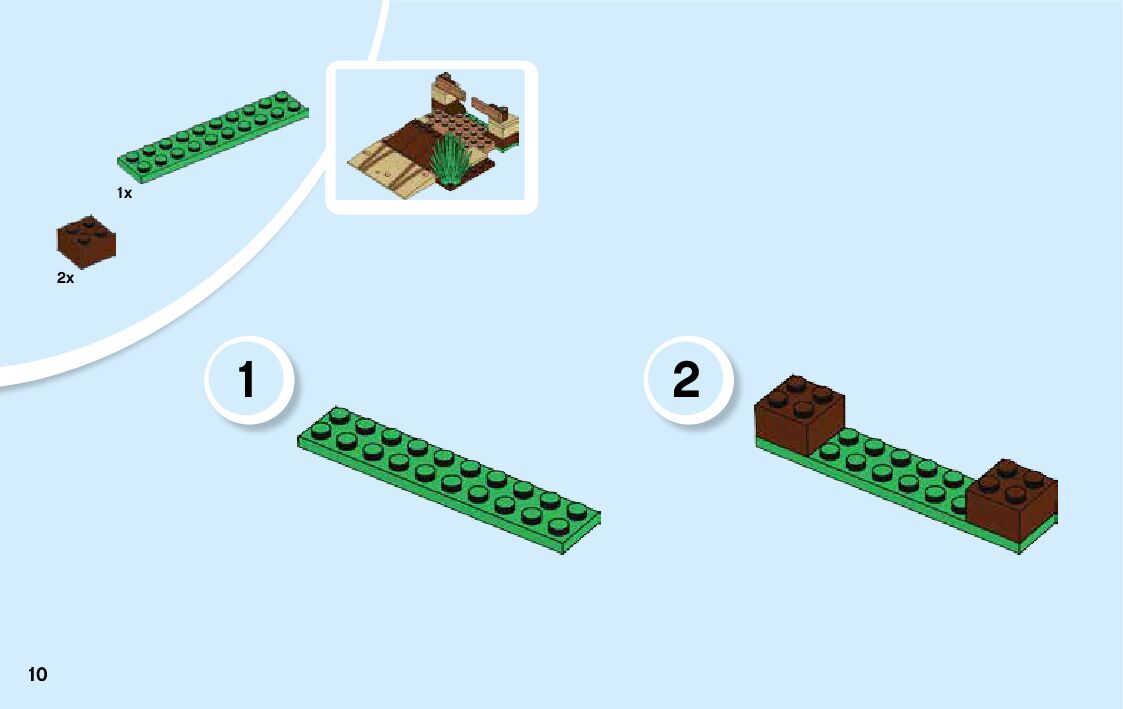 1x

2x

1

2

10