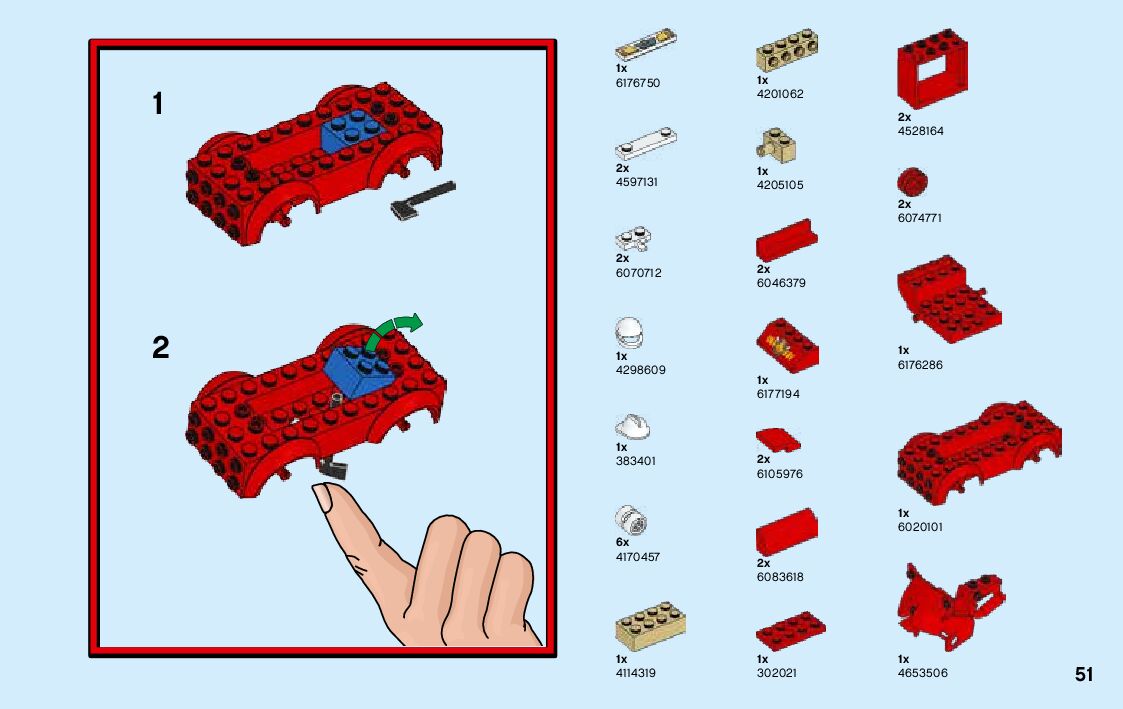 1

2

1x
6176750

2x
4597131

2x
6070712

1x
4298609

1x
383401

6x
4170457

1x
4114319

1x
4201062

1x
4205105

2x
6046379

1x
6177194

2x
6105976

2x
6083618

1x
302021

2x
4528164

2x
6074771

1x
6176286

1x
6020101

1x
4653506

51