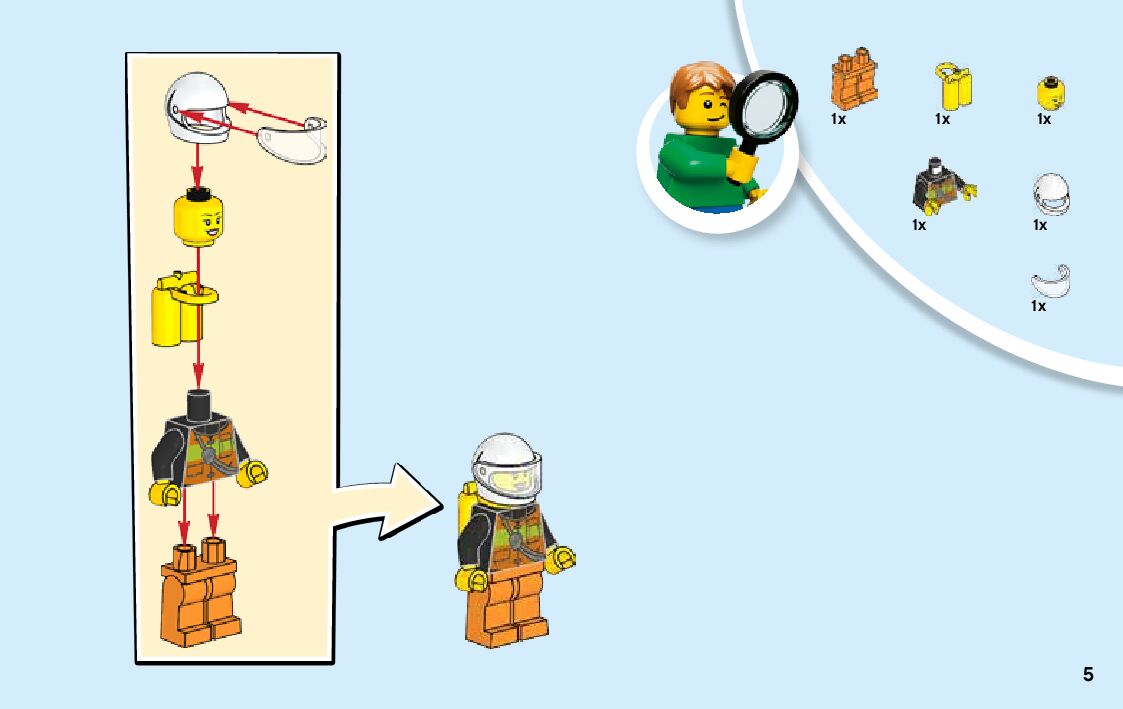 1x
1x
1x
1x
1x
1x

5