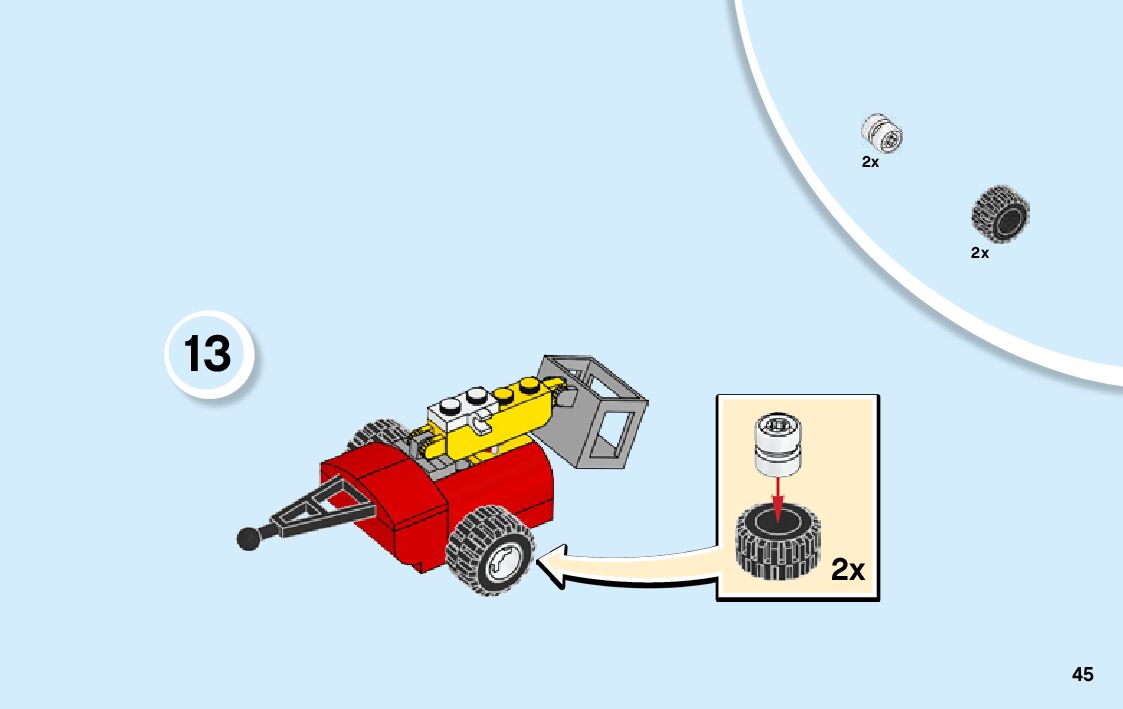 2x

2x

13

2x

45