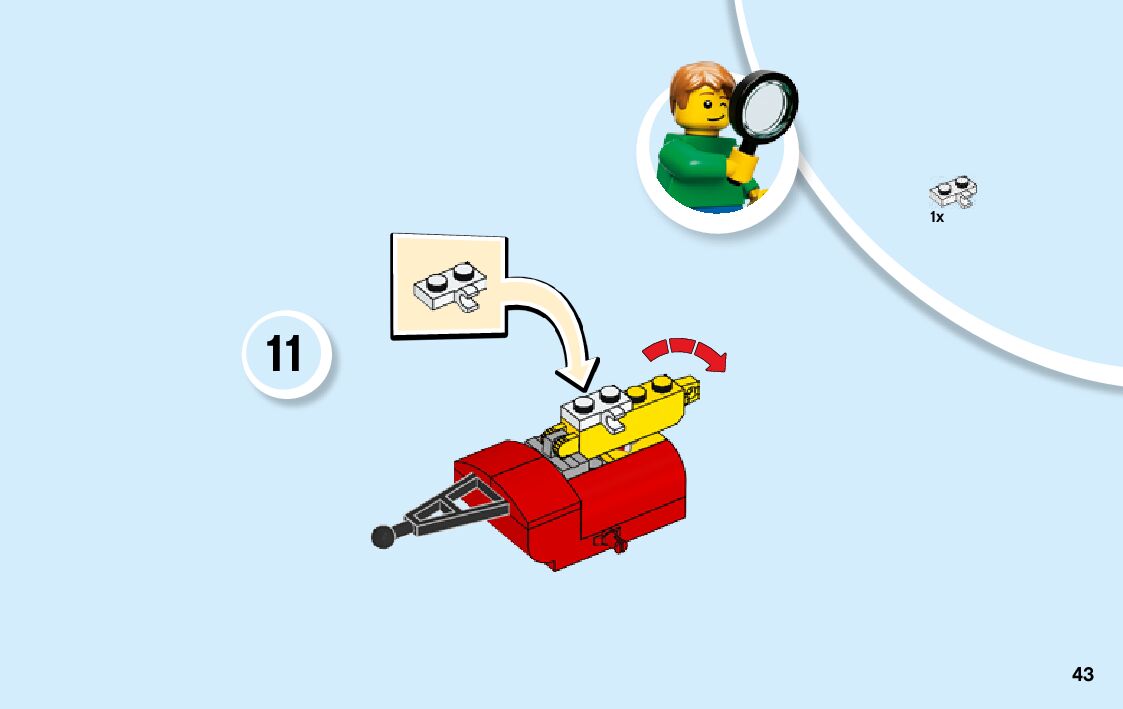 1x

11

43