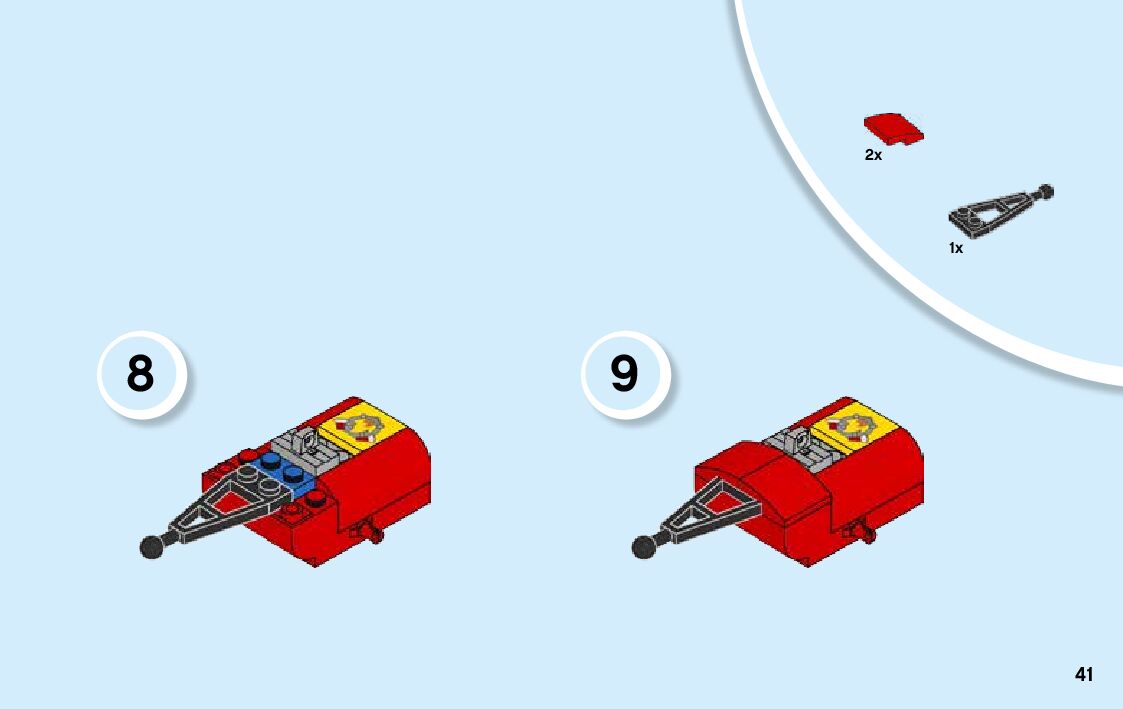 2x

1x

8

9

41