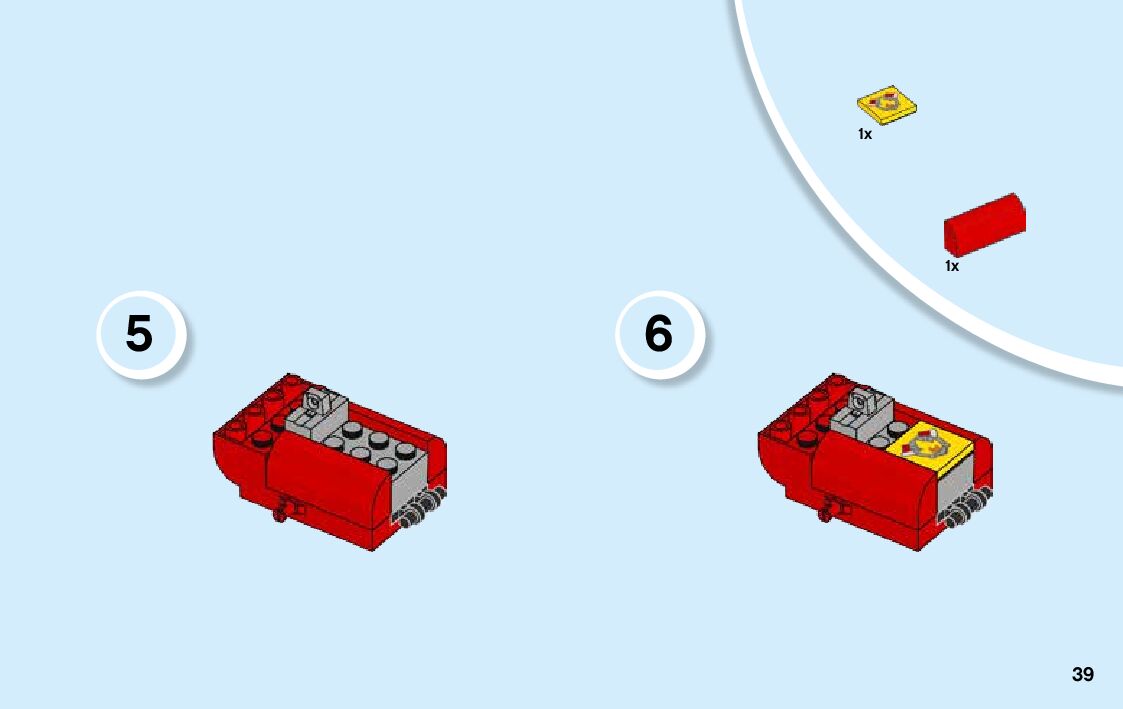 1x

1x

5

6

39