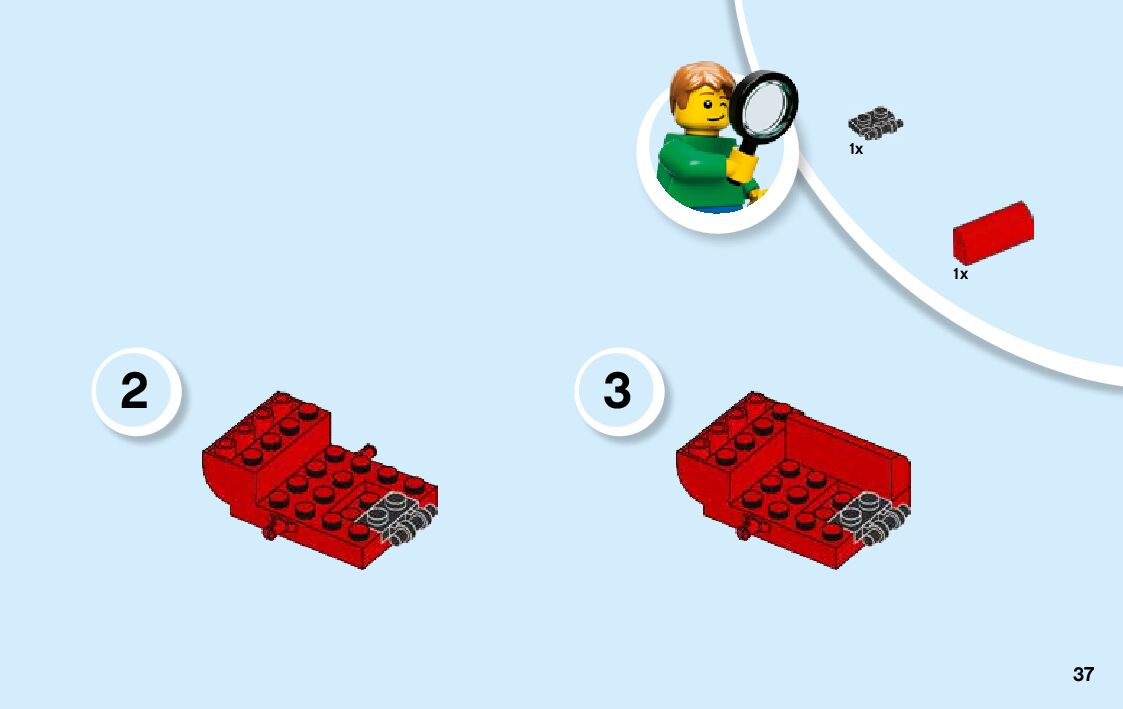 1x

1x

2

3

37