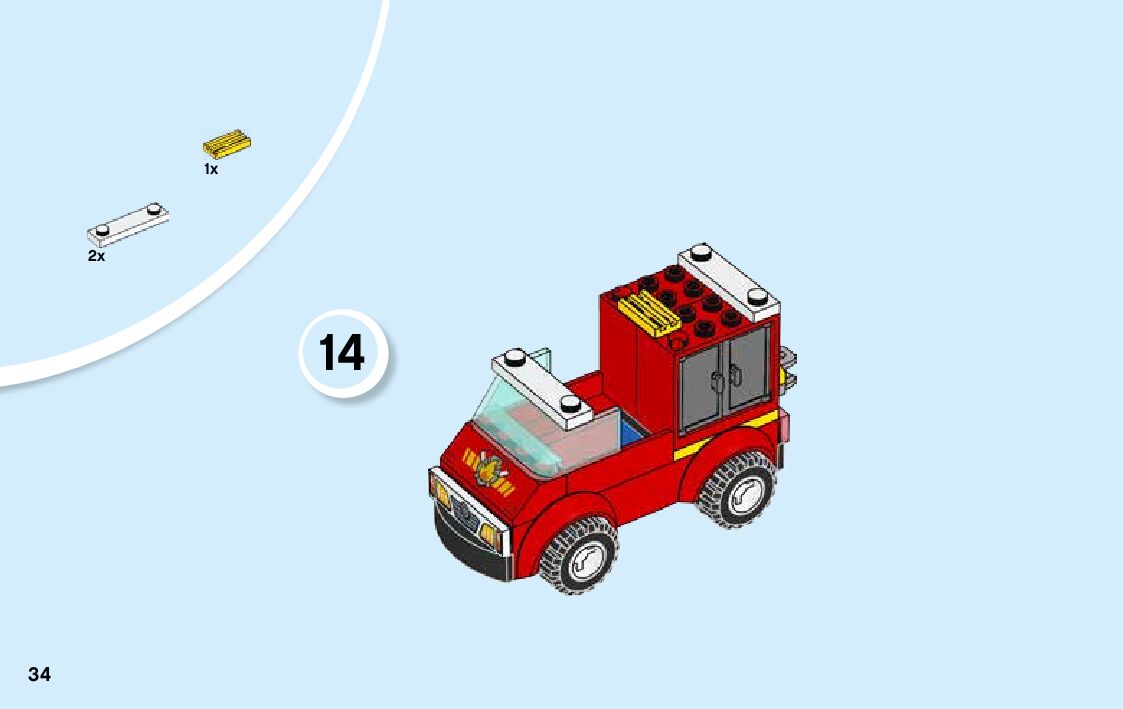 1x

2x

14

34