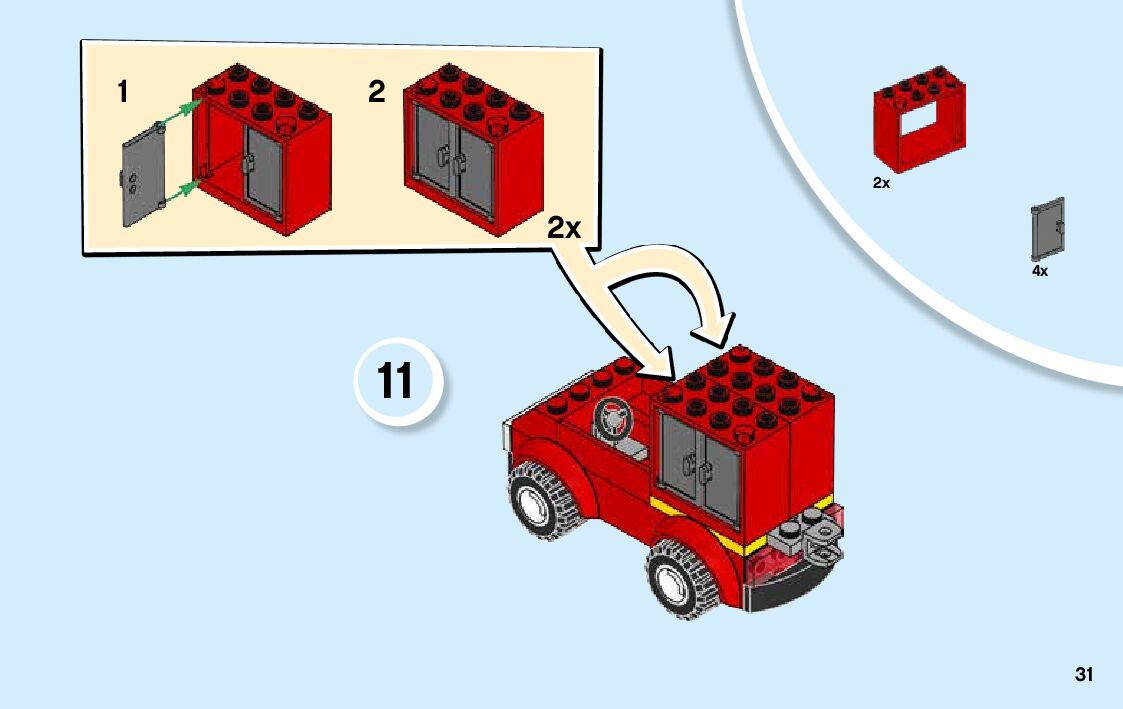 1

2

2x

2x

4x

11

31