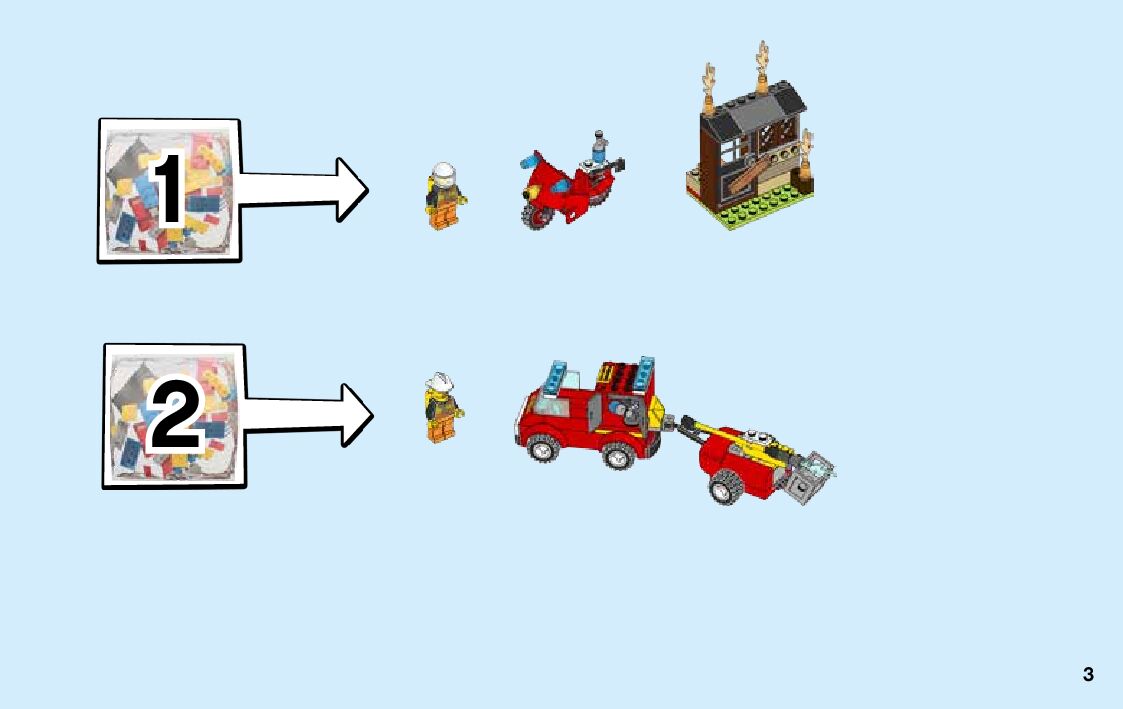 1

2

3