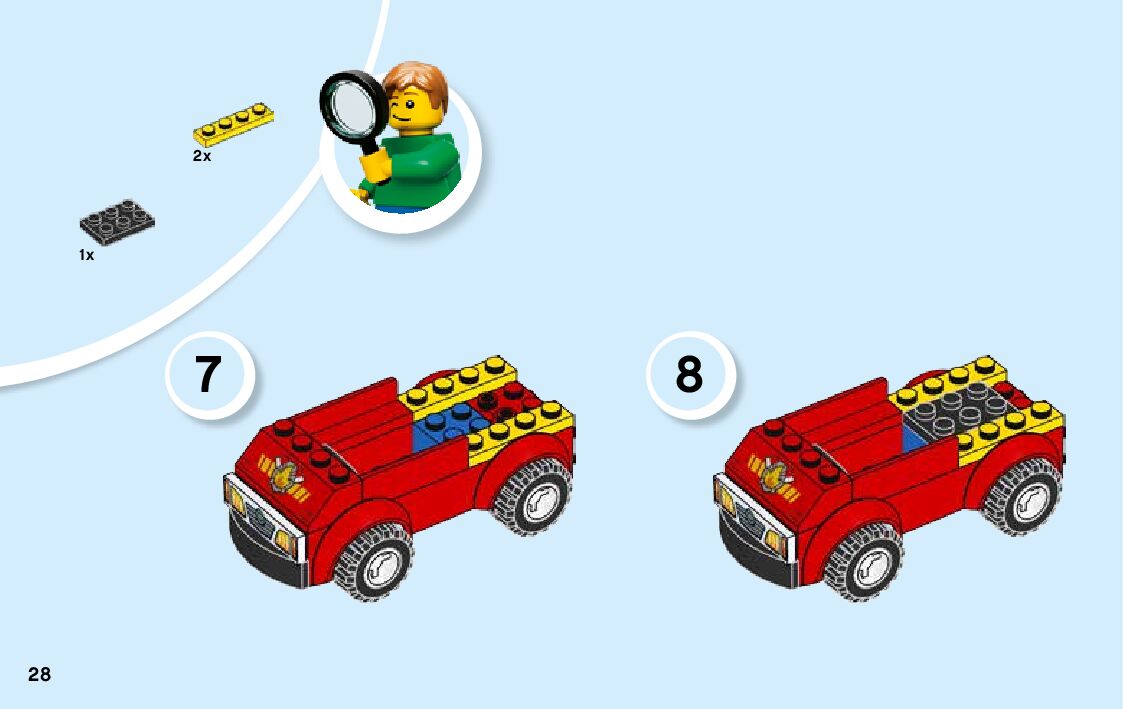 2x

1x

7

8

28