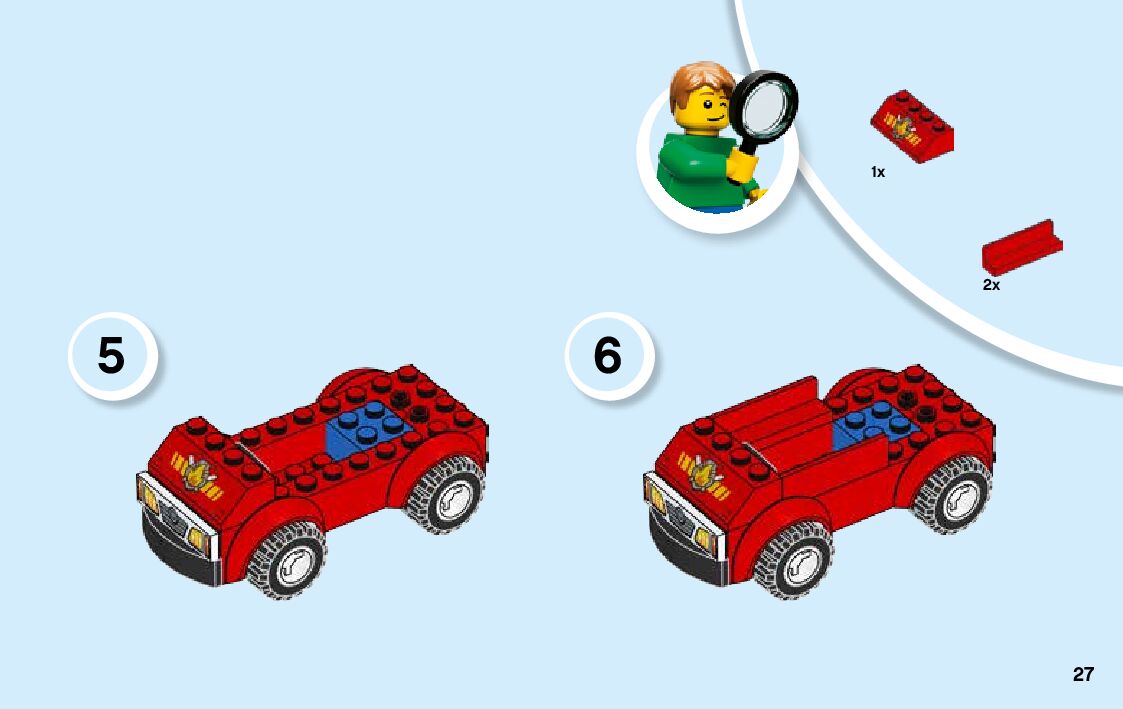 1x

2x

5

6

27