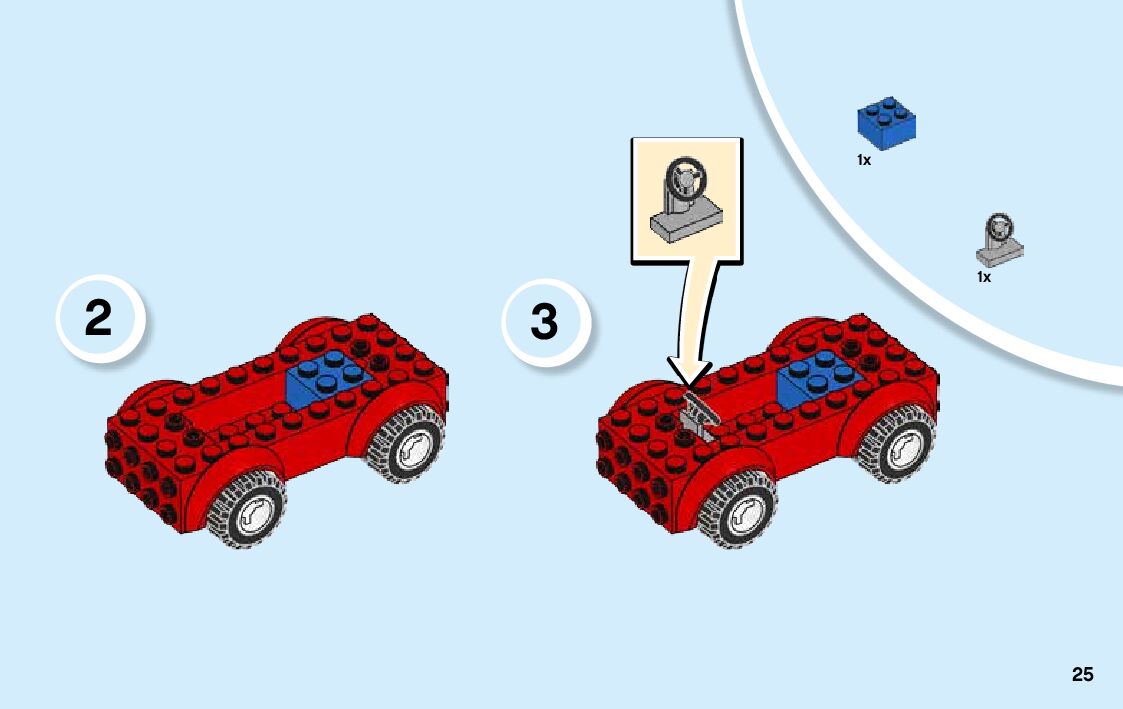 1x

1x

2

3

25