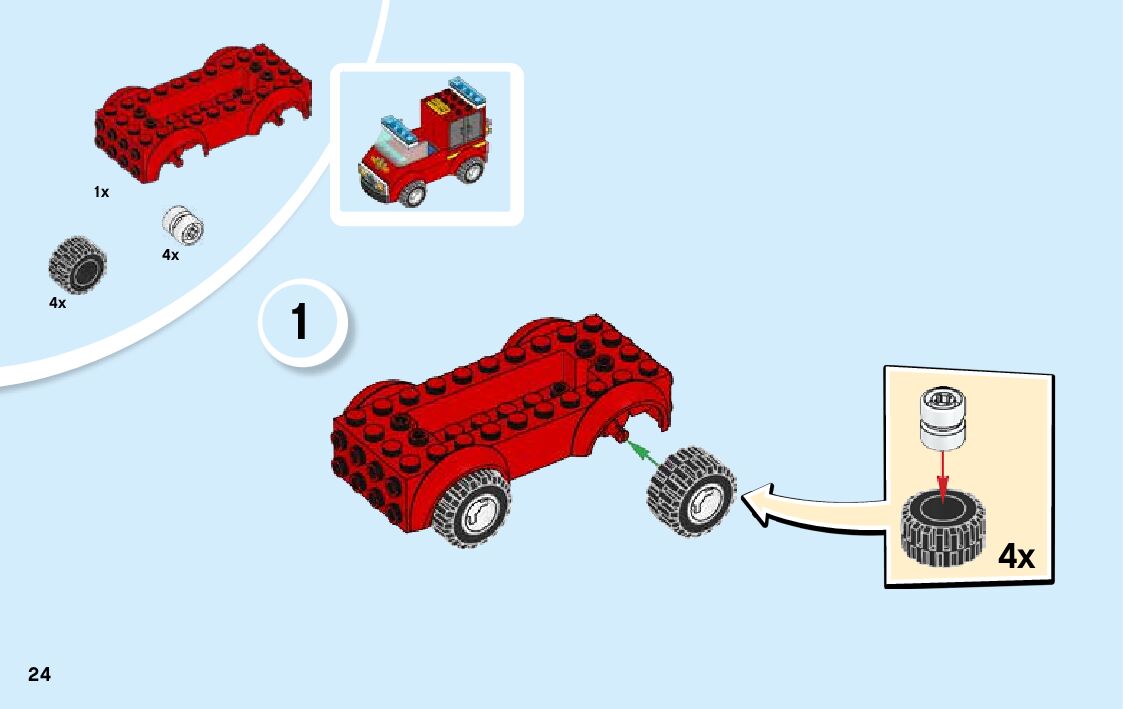 1x

4x

4x

1

4x

24