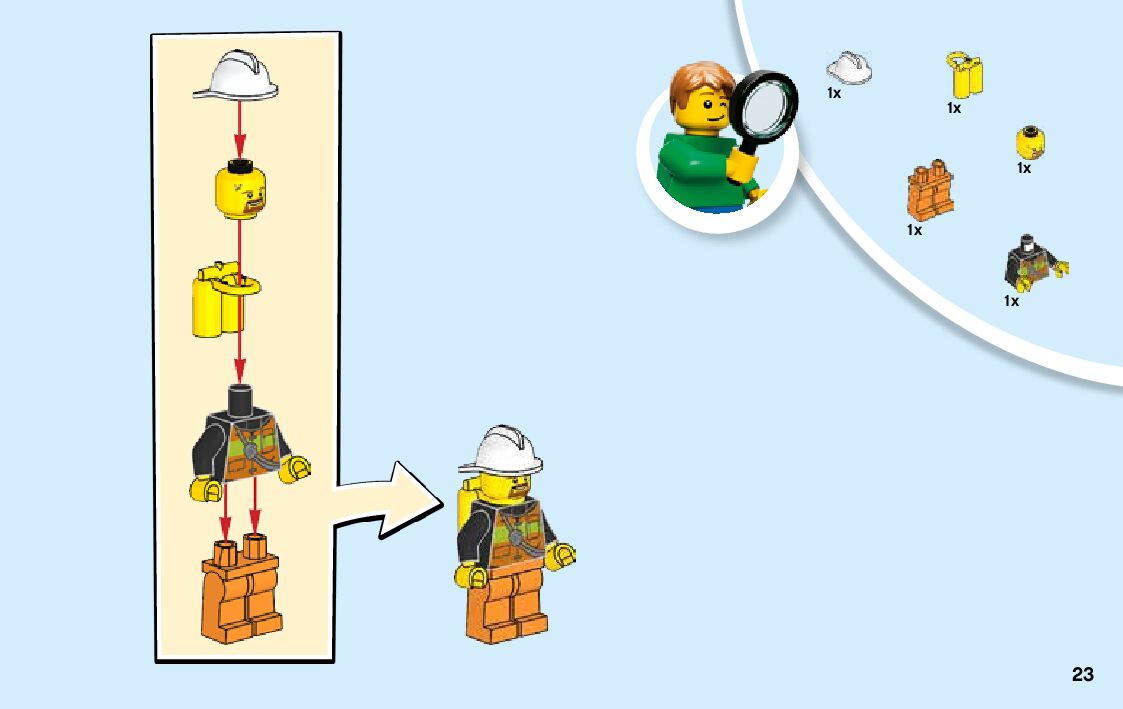 1x

1x

1x

1x

1x

23