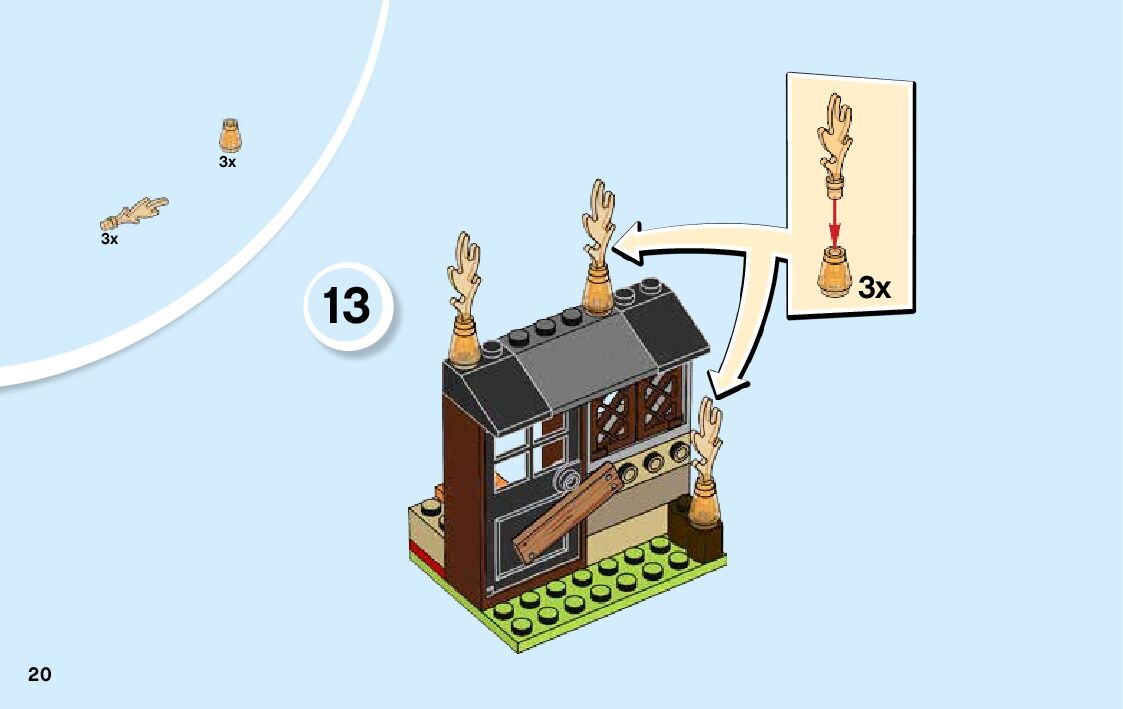 3x

3x

13

3x

20