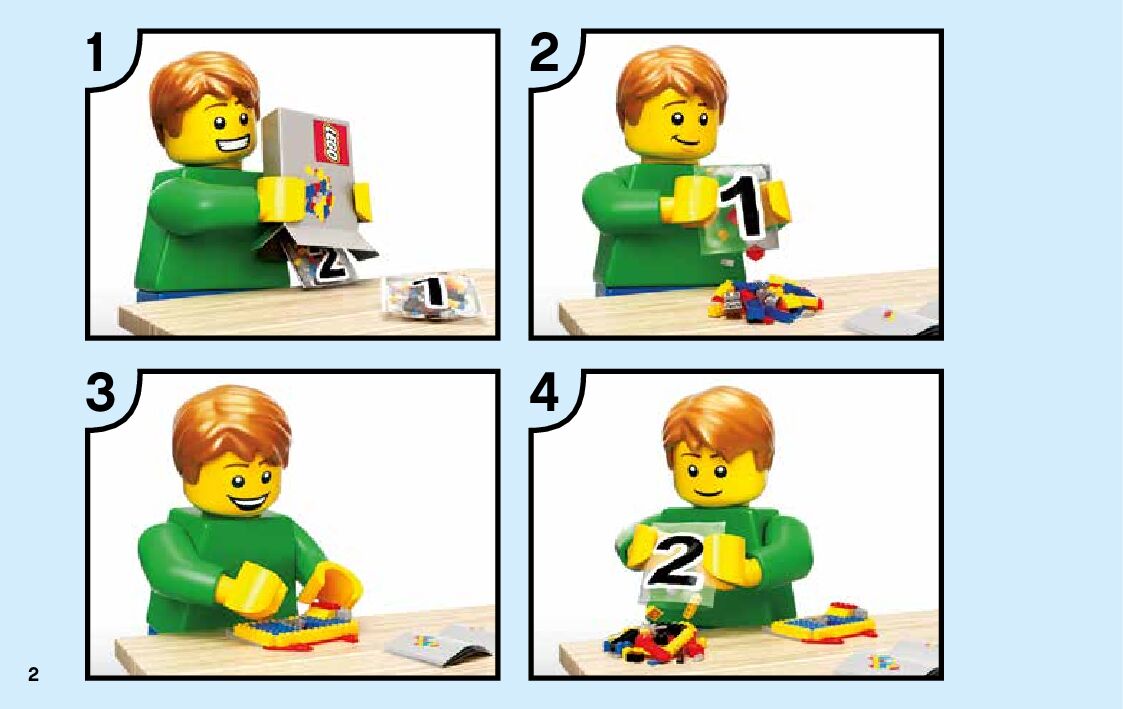 1

LEGO

2

1

2

1

3

4

2

2