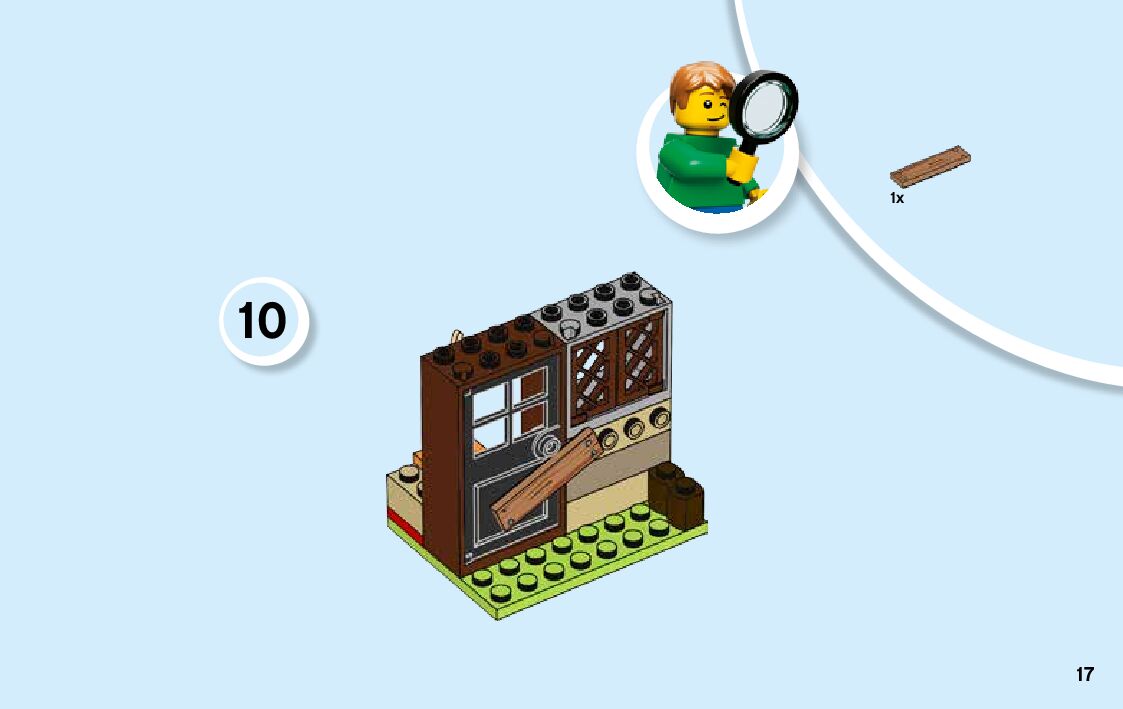 1x

10

17