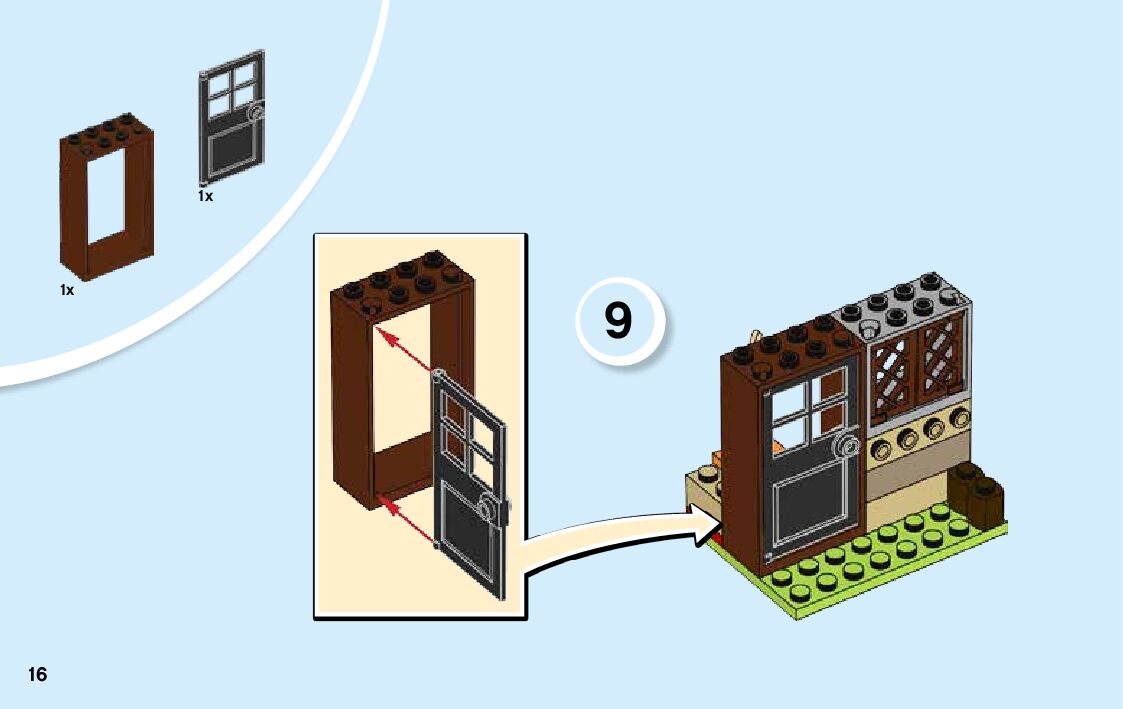 1x

1x

9

16